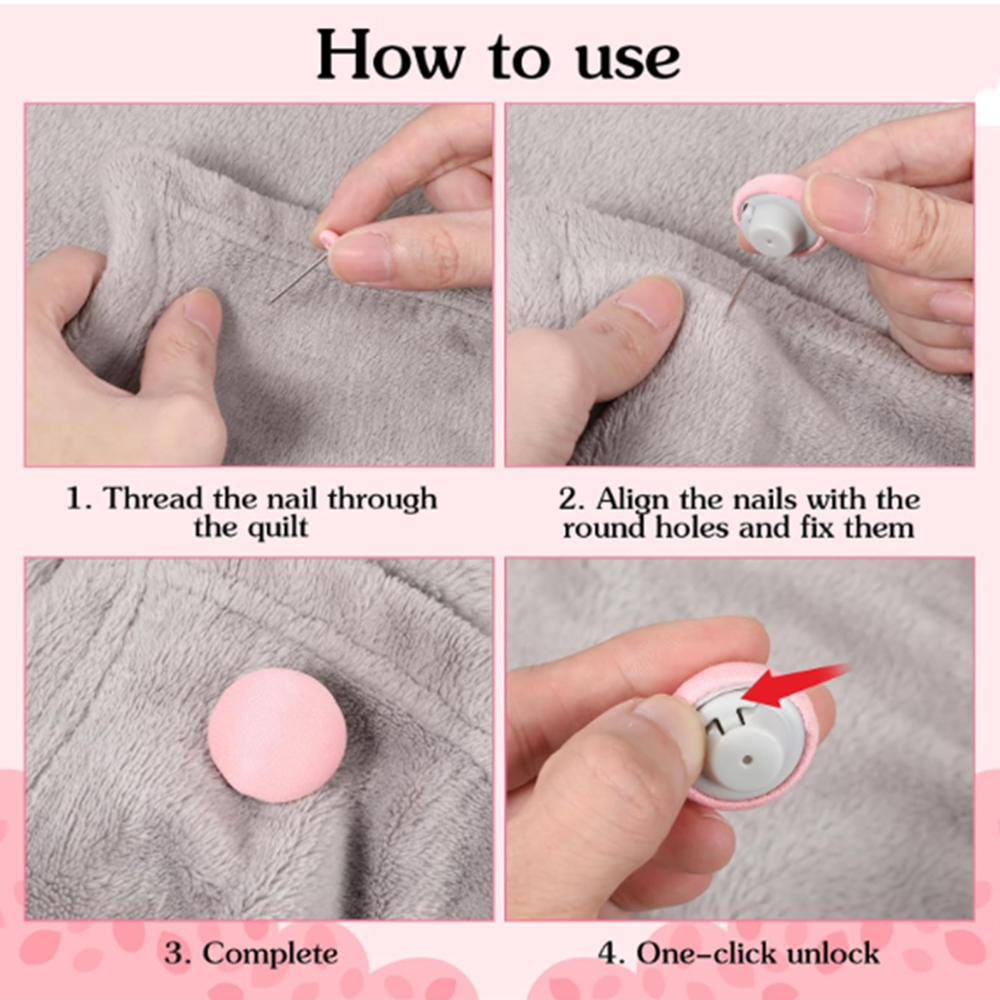 How to use

1. Thread the nail through the quilt

2. Align the nails with the round holes and fix them

3. Complete

4. One-click unlock