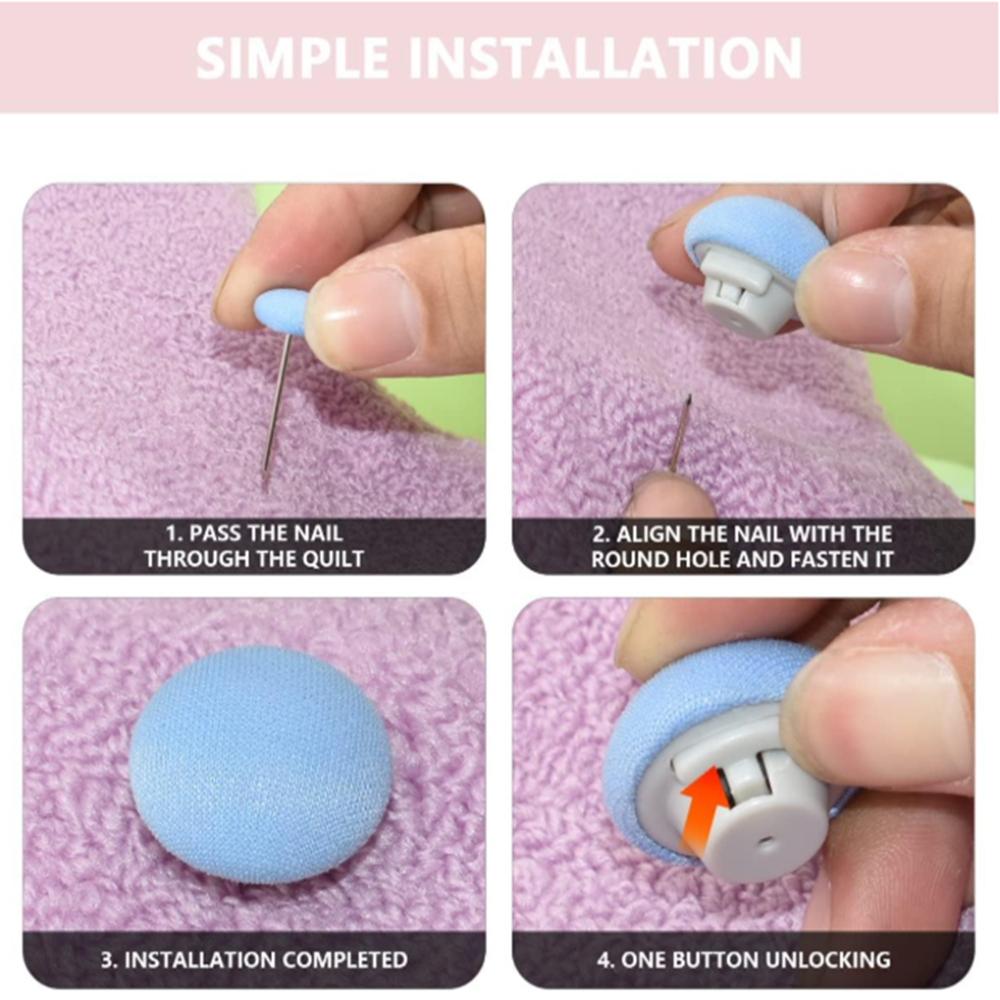 SIMPLE INSTALLATION

1. PASS THE NAIL THROUGH THE QUILT

2. ALIGN THE NAIL WITH THE ROUND HOLE AND FASTEN IT

3. INSTALLATION COMPLETED

4. ONE BUTTON UNLOCKING