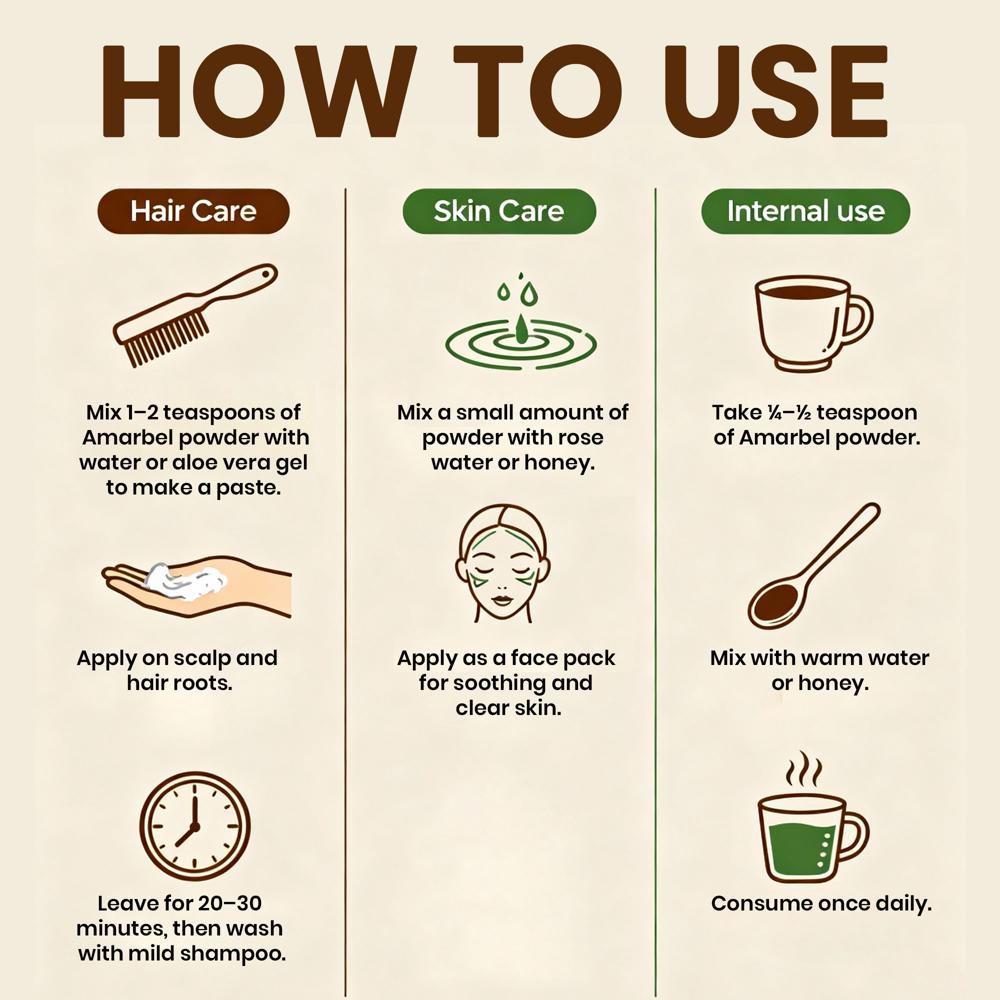 HOW TO USE

Hair Care

Mix 1–2 teaspoons of Amarbel powder with water or aloe vera gel to make a paste.

Apply on scalp and hair roots.

Leave for 20–30 minutes, then wash with mild shampoo.

Skin Care

Mix a small amount of powder with rose water or honey.

Apply as a face pack for soothing and clear skin.

Internal use

Take ¼–½ teaspoon of Amarbel powder.

Mix with warm water or honey.

Consume once daily.