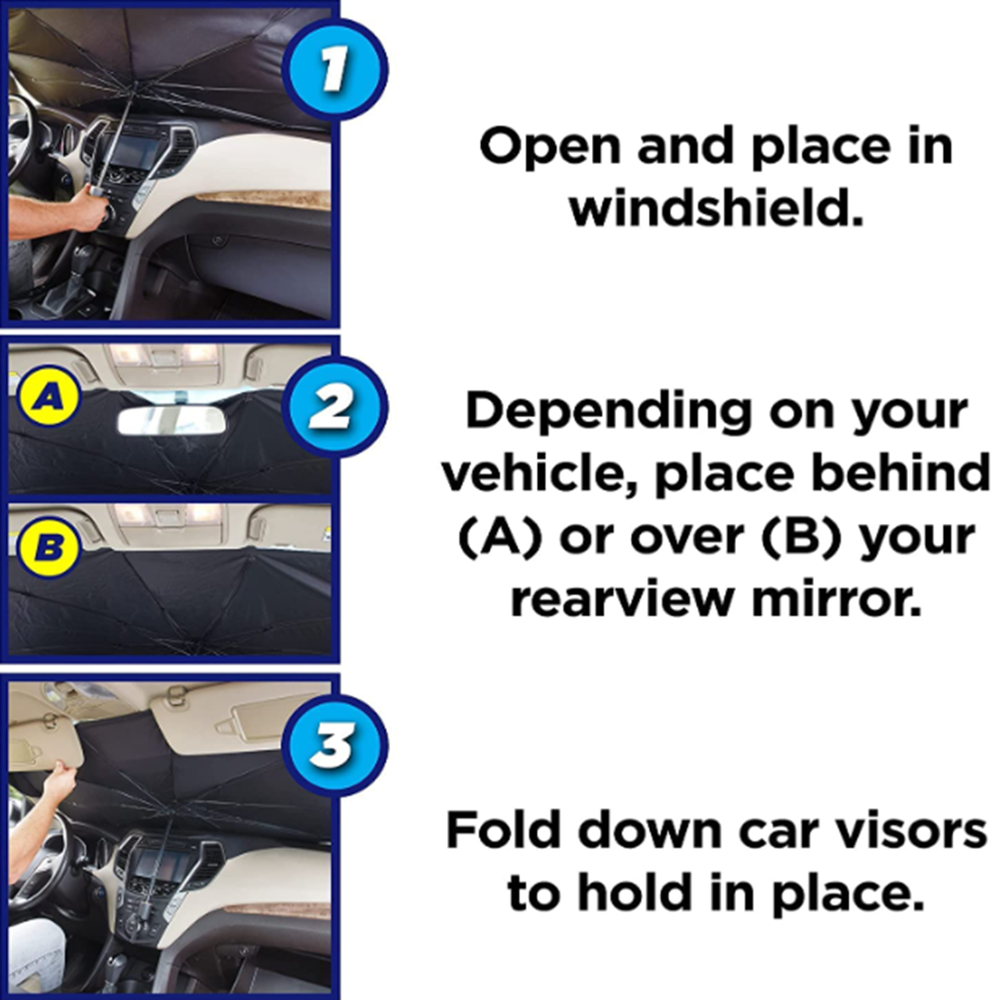 1

Open and place in windshield.

A

2

B

Depending on your vehicle, place behind (A) or over (B) your rearview mirror.

3

Fold down car visors to hold in place.