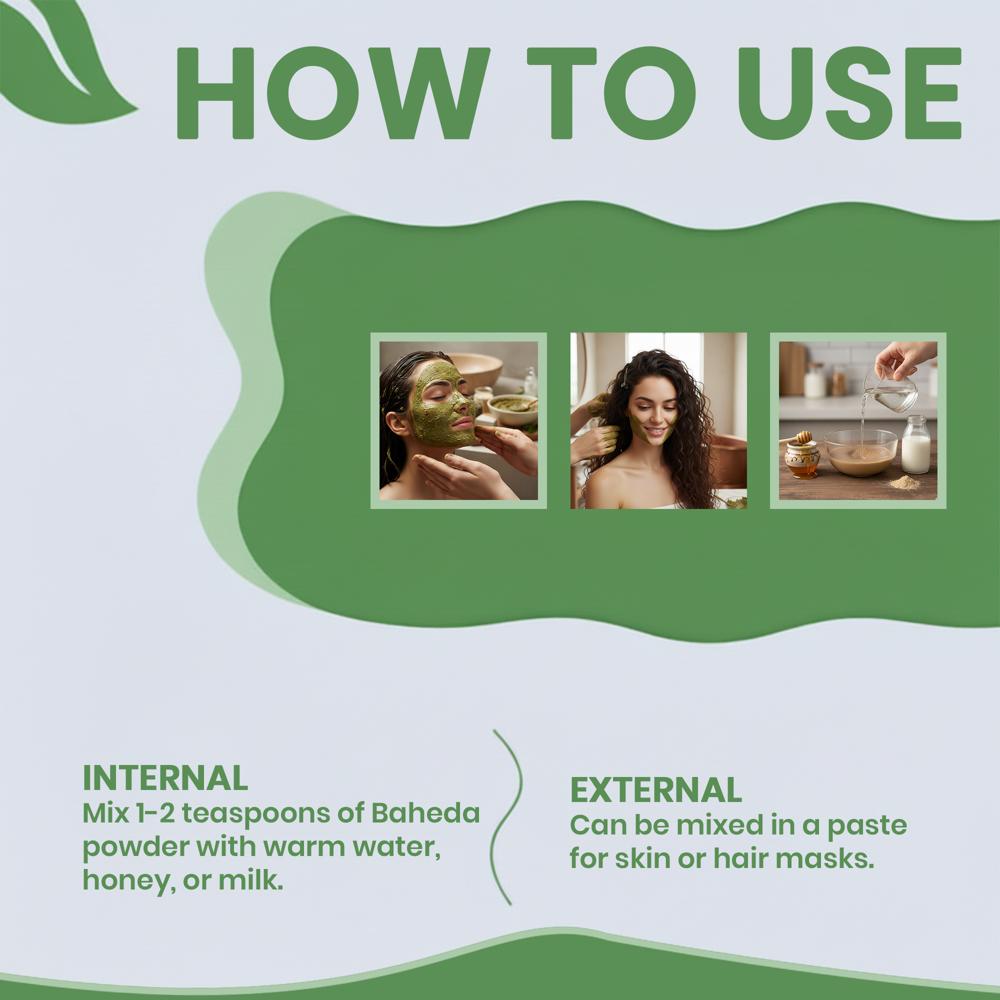 HOW TO USE

INTERNAL
Mix 1-2 teaspoons of Baheda powder with warm water, honey, or milk.

EXTERNAL
Can be mixed in a paste for skin or hair masks.