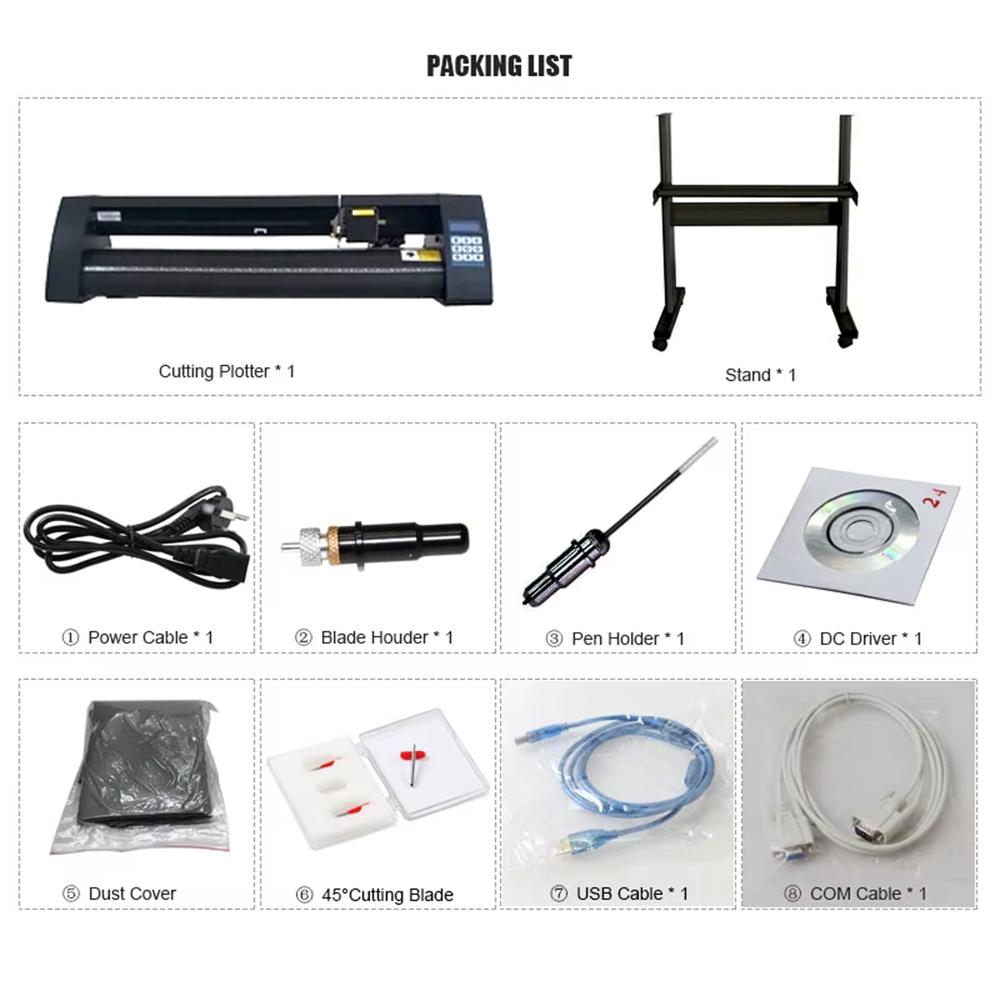 PACKING LIST

Cutting Plotter * 1

Stand * 1

① Power Cable * 1

② Blade Houder * 1

③ Pen Holder * 1

24

④ DC Driver * 1

⑤ Dust Cover

⑥ 45°Cutting Blade

⑦ USB Cable * 1

⑧ COM Cable * 1