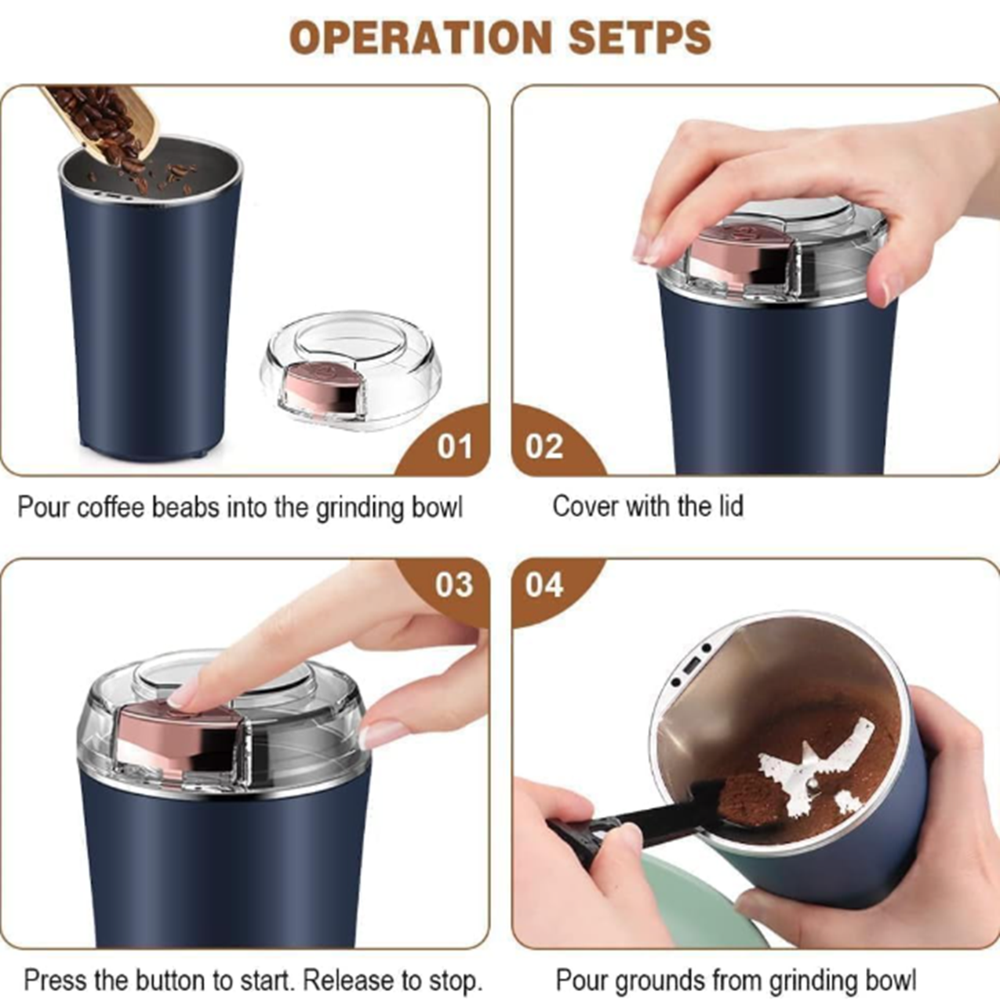 OPERATION SETPS

01

Pour coffee beabs into the grinding bowl

02

Cover with the lid

03

Press the button to start. Release to stop.

04

Pour grounds from grinding bowl