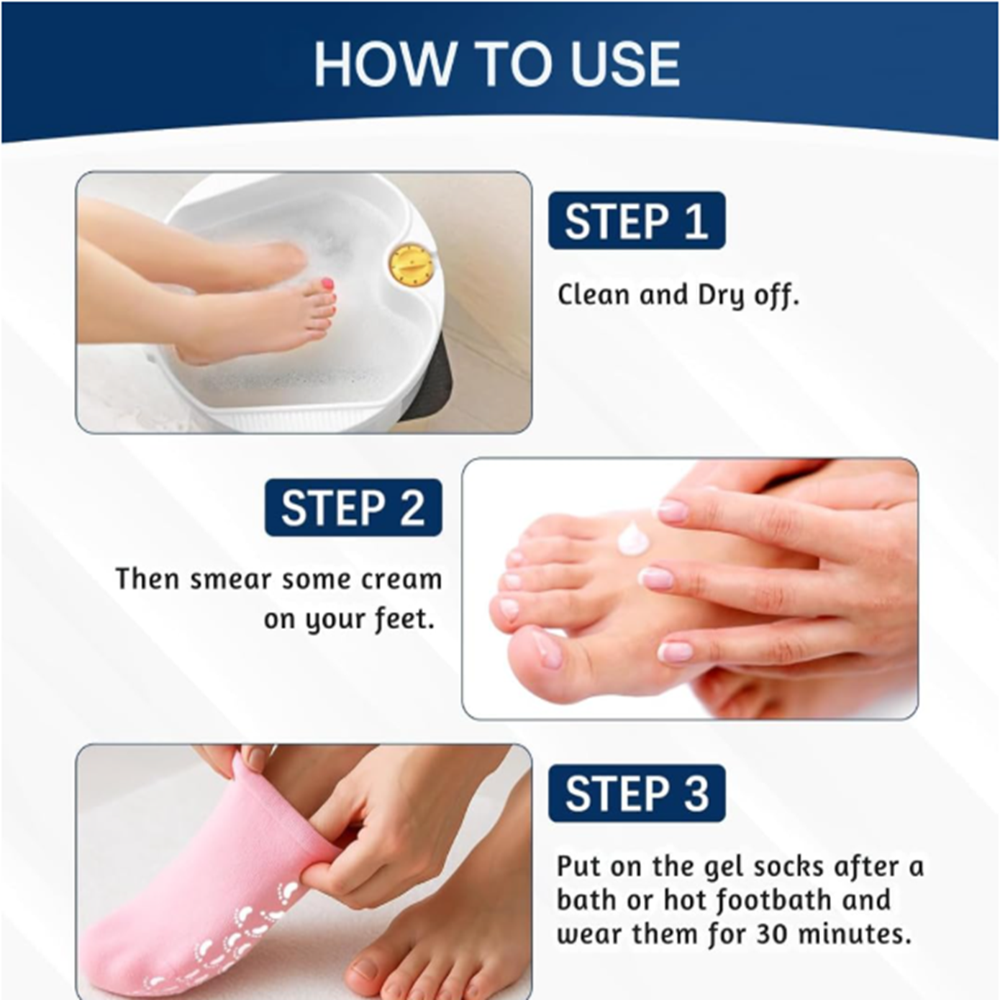 HOW TO USE

STEP 1

Clean and Dry off.

STEP 2

Then smear some cream on your feet.

STEP 3

Put on the gel socks after a bath or hot footbath and wear them for 30 minutes.