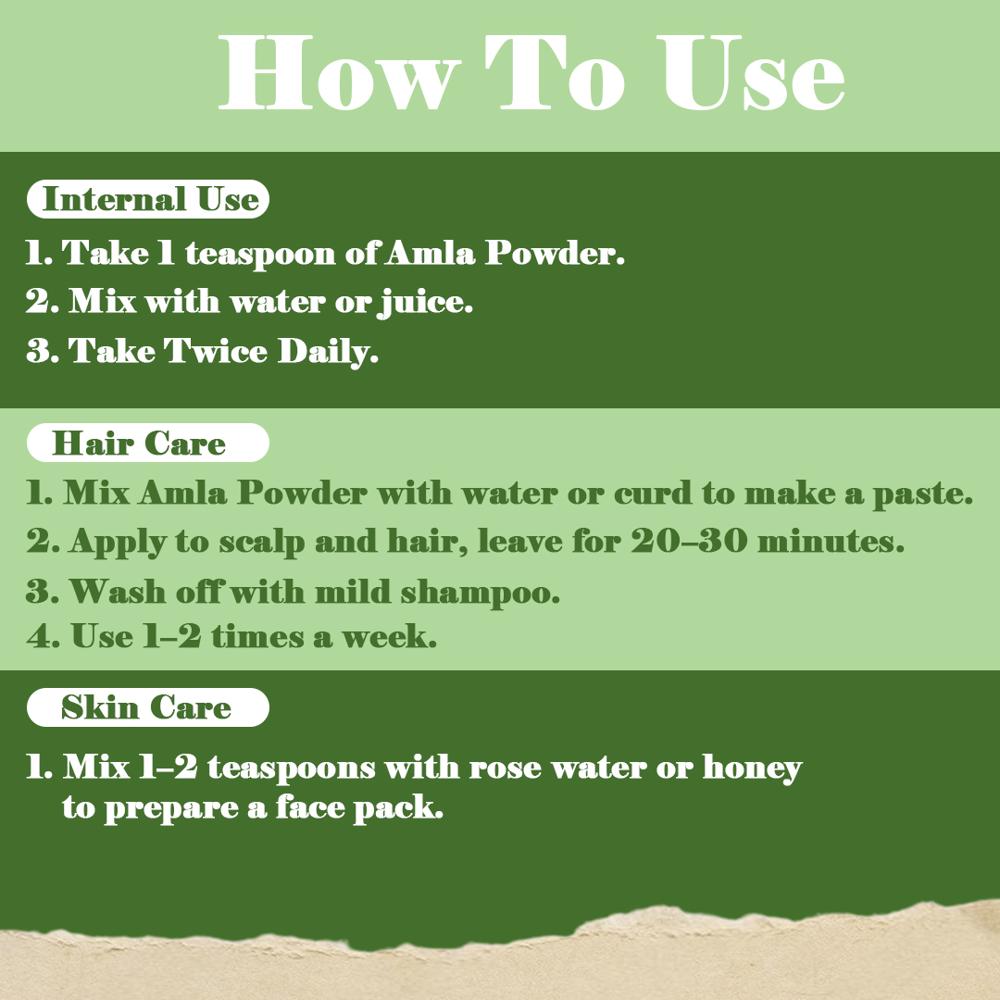 How To Use

Internal Use

1. Take 1 teaspoon of Amla Powder.
2. Mix with water or juice.
3. Take Twice Daily.

Hair Care

1. Mix Amla Powder with water or curd to make a paste.
2. Apply to scalp and hair, leave for 20–30 minutes.
3. Wash off with mild shampoo.
4. Use 1–2 times a week.

Skin Care

1. Mix 1–2 teaspoons with rose water or honey to prepare a face pack.