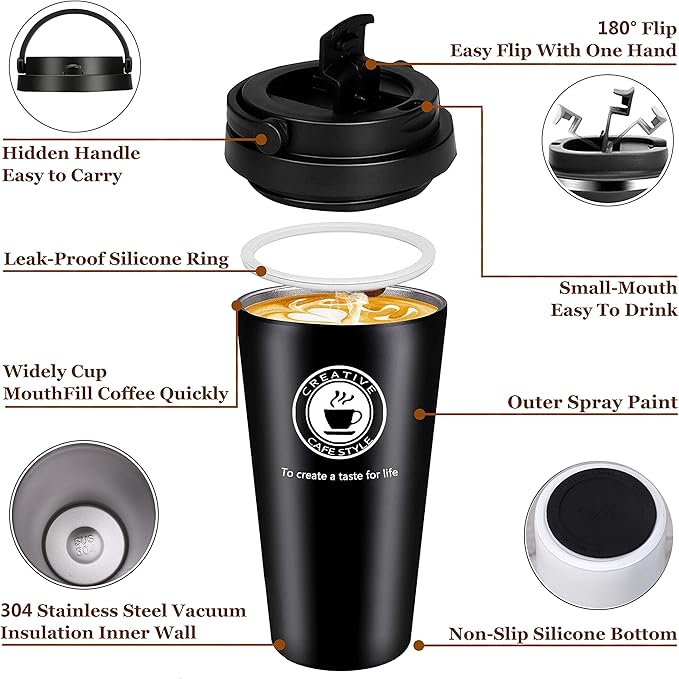 180° Flip
Easy Flip With One Hand

Hidden Handle
Easy to Carry

Leak-Proof Silicone Ring

Small-Mouth
Easy To Drink

Widely Cup
MouthFill Coffee Quickly

CREATIVE
CAFE STYLE
To create a taste for life

Outer Spray Paint

SUS
304

304 Stainless Steel Vacuum
Insulation Inner Wall

Non-Slip Silicone Bottom