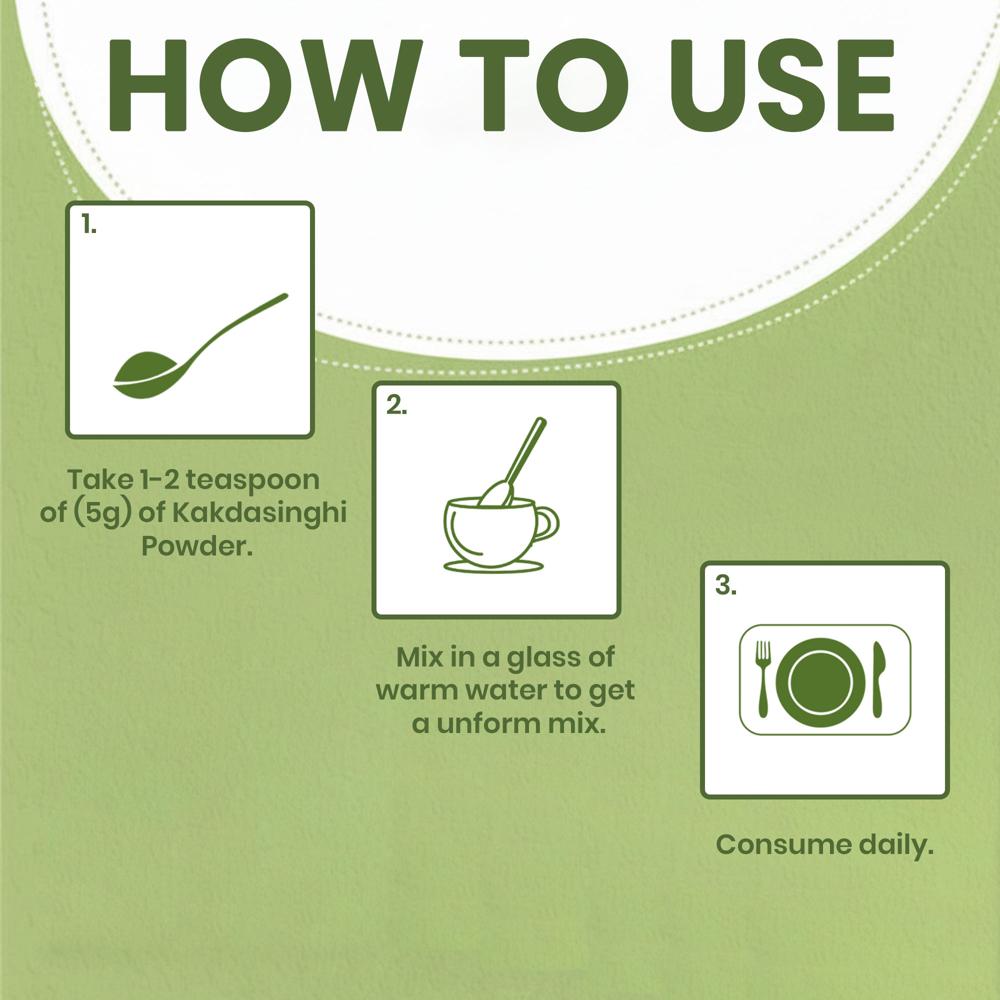 HOW TO USE

1.

Take 1-2 teaspoon of (5g) of Kakdasinghi Powder.

2.

Mix in a glass of warm water to get a unform mix.

3.

Consume daily.