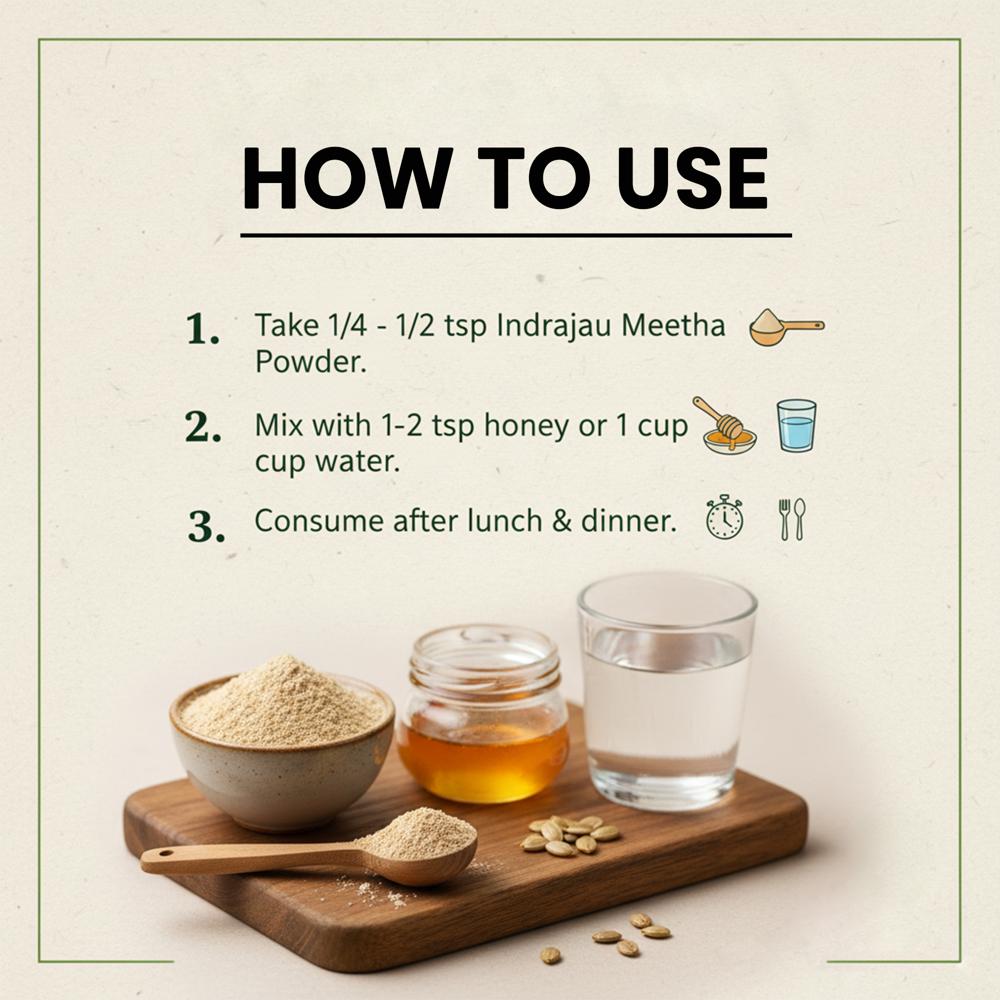 HOW TO USE

1. Take 1/4 - 1/2 tsp Indrajau Meetha Powder.

2. Mix with 1-2 tsp honey or 1 cup cup water.

3. Consume after lunch & dinner.