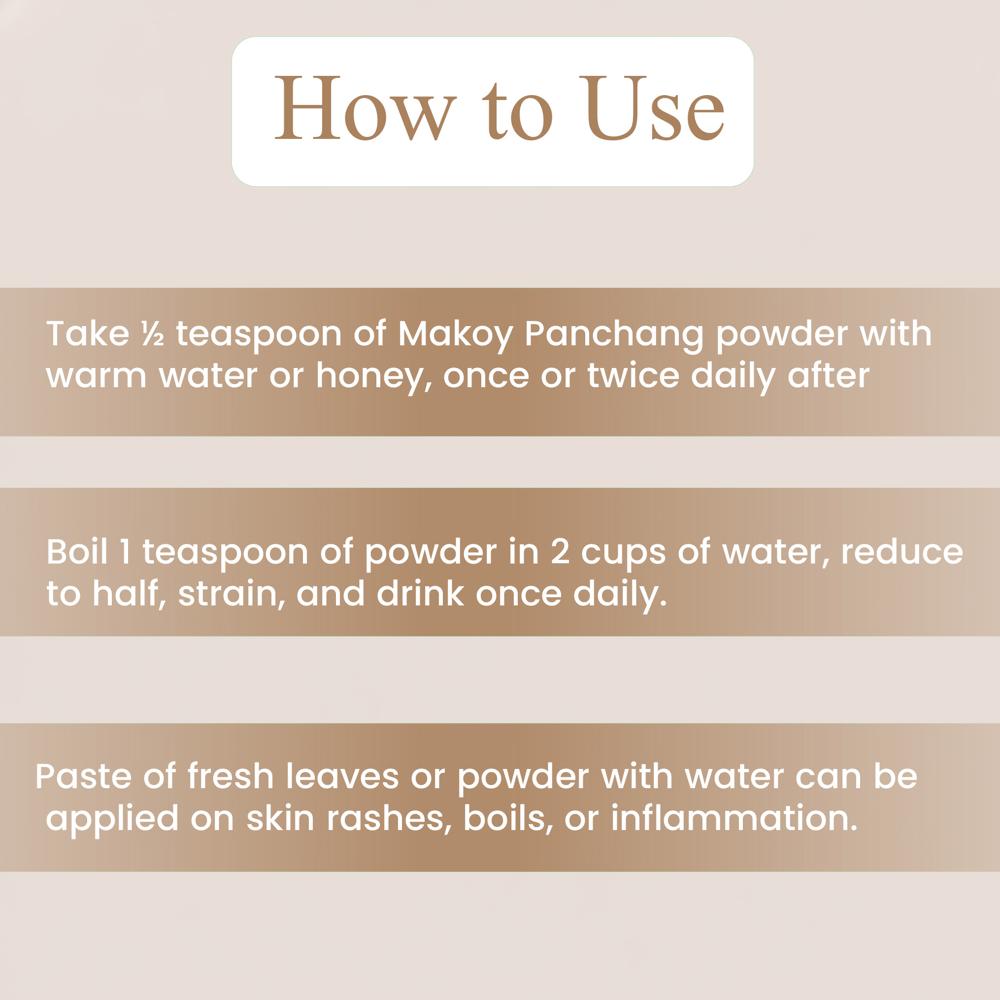 How to Use

Take ½ teaspoon of Makoy Panchang powder with warm water or honey, once or twice daily after

Boil 1 teaspoon of powder in 2 cups of water, reduce to half, strain, and drink once daily.

Paste of fresh leaves or powder with water can be applied on skin rashes, boils, or inflammation.