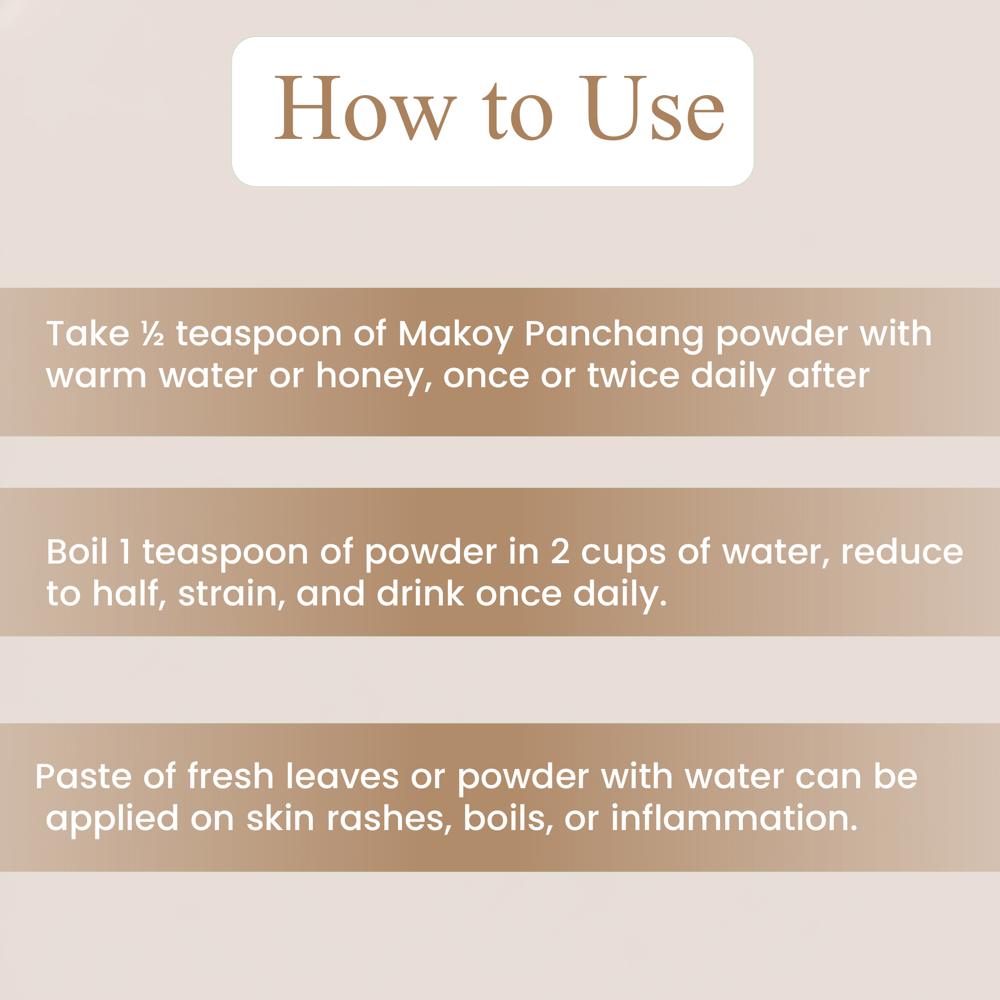 How to Use

Take ½ teaspoon of Makoy Panchang powder with warm water or honey, once or twice daily after

Boil 1 teaspoon of powder in 2 cups of water, reduce to half, strain, and drink once daily.

Paste of fresh leaves or powder with water can be applied on skin rashes, boils, or inflammation.