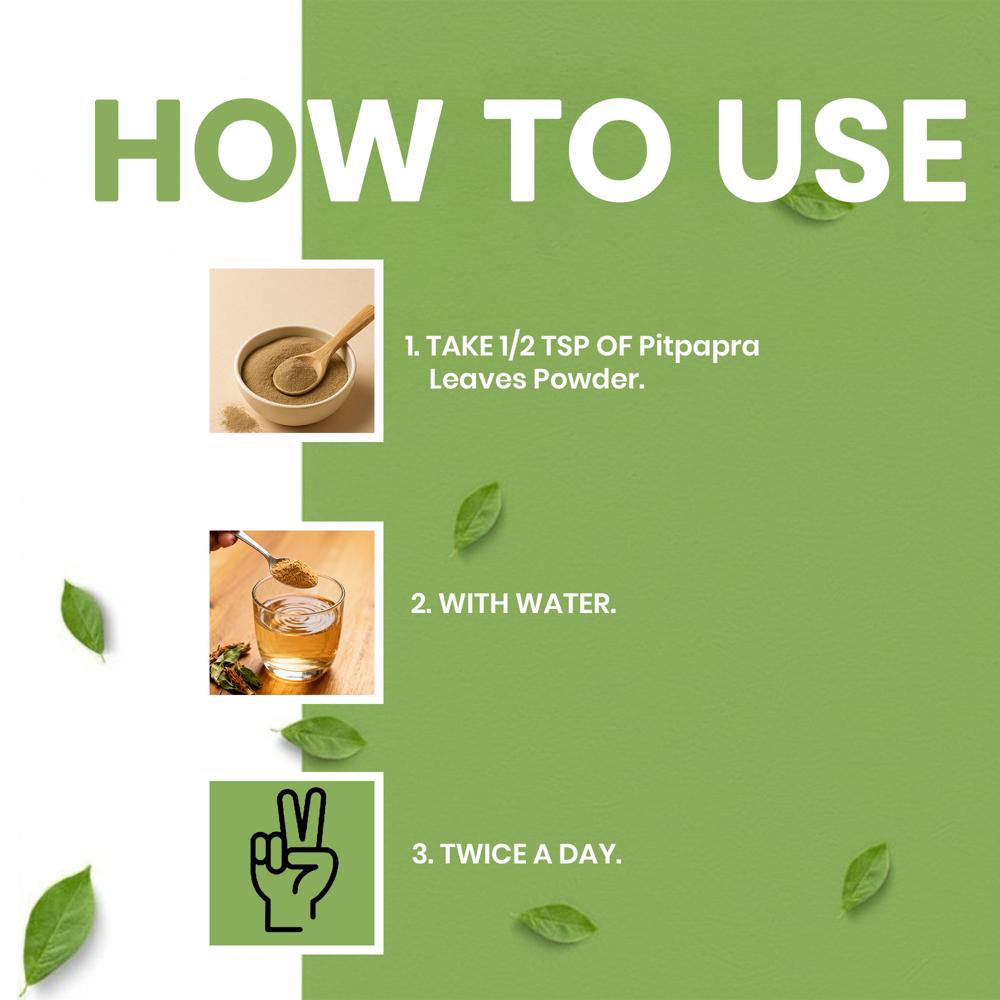 HOW TO USE

1. TAKE 1/2 TSP OF Pitpapra Leaves Powder.

2. WITH WATER.

3. TWICE A DAY.