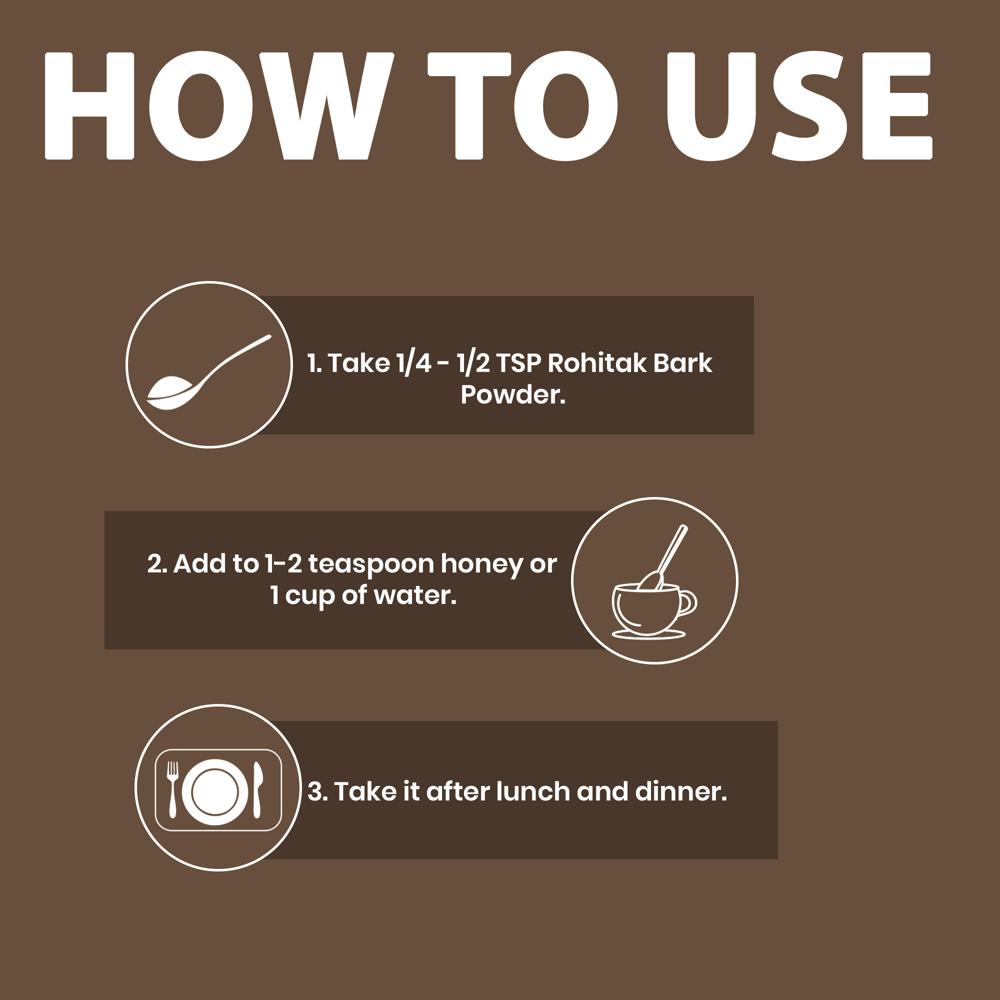 HOW TO USE

1. Take 1/4 - 1/2 TSP Rohitak Bark Powder.

2. Add to 1-2 teaspoon honey or 1 cup of water.

3. Take it after lunch and dinner.