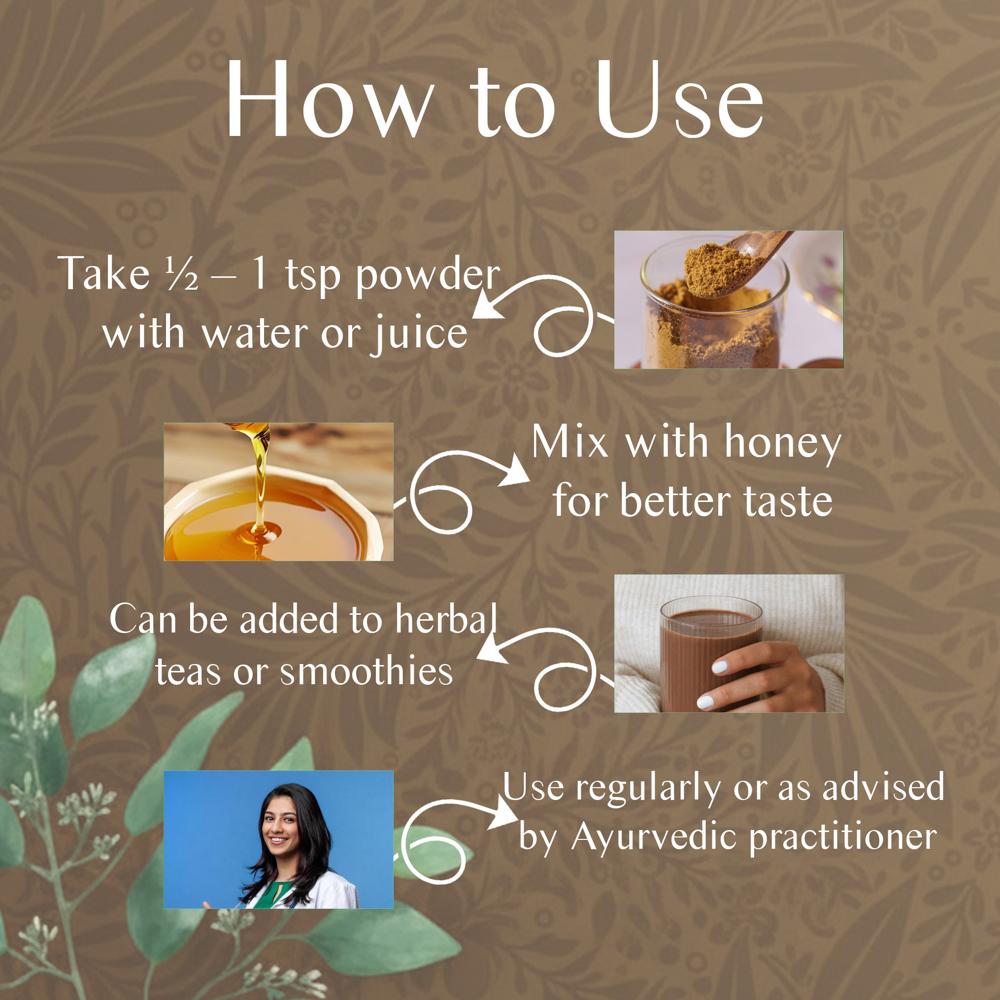 How to Use

Take ½ – 1 tsp powder with water or juice

Mix with honey for better taste

Can be added to herbal teas or smoothies

Use regularly or as advised by Ayurvedic practitioner