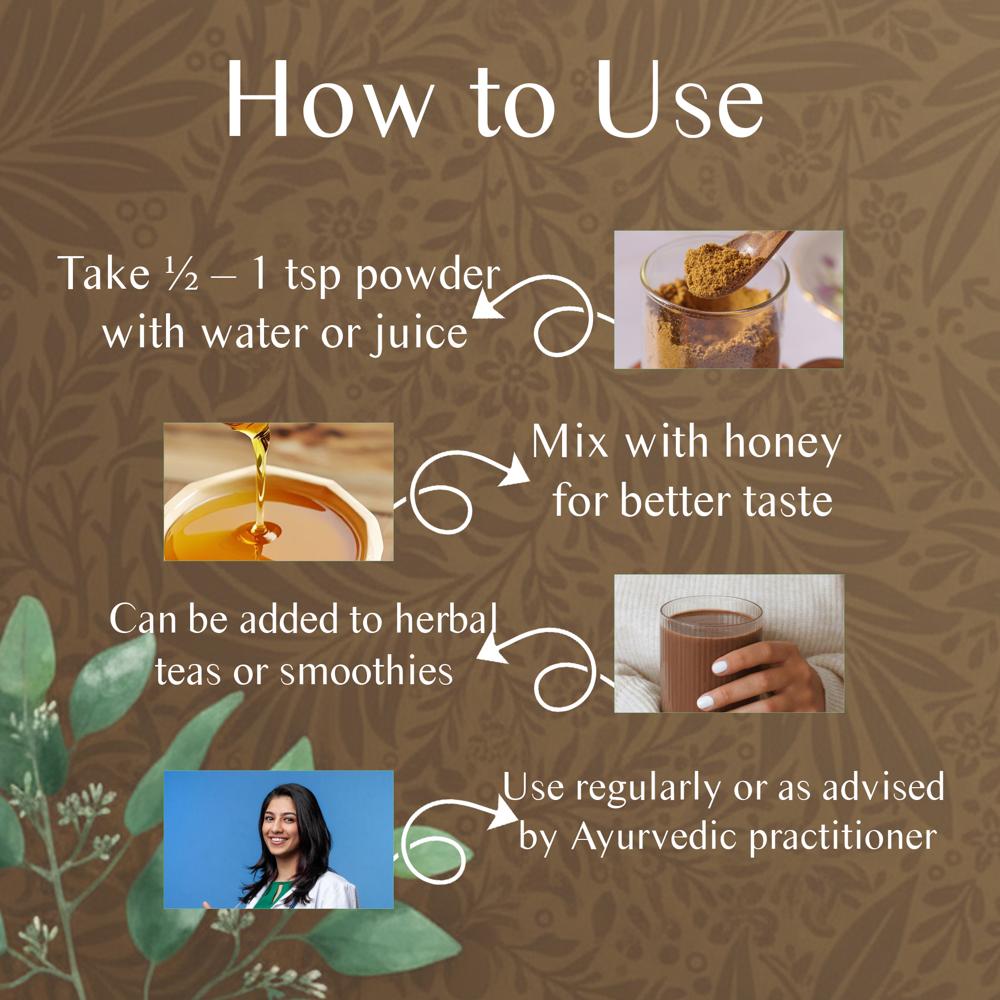 How to Use

Take ½ – 1 tsp powder with water or juice

Mix with honey for better taste

Can be added to herbal teas or smoothies

Use regularly or as advised by Ayurvedic practitioner