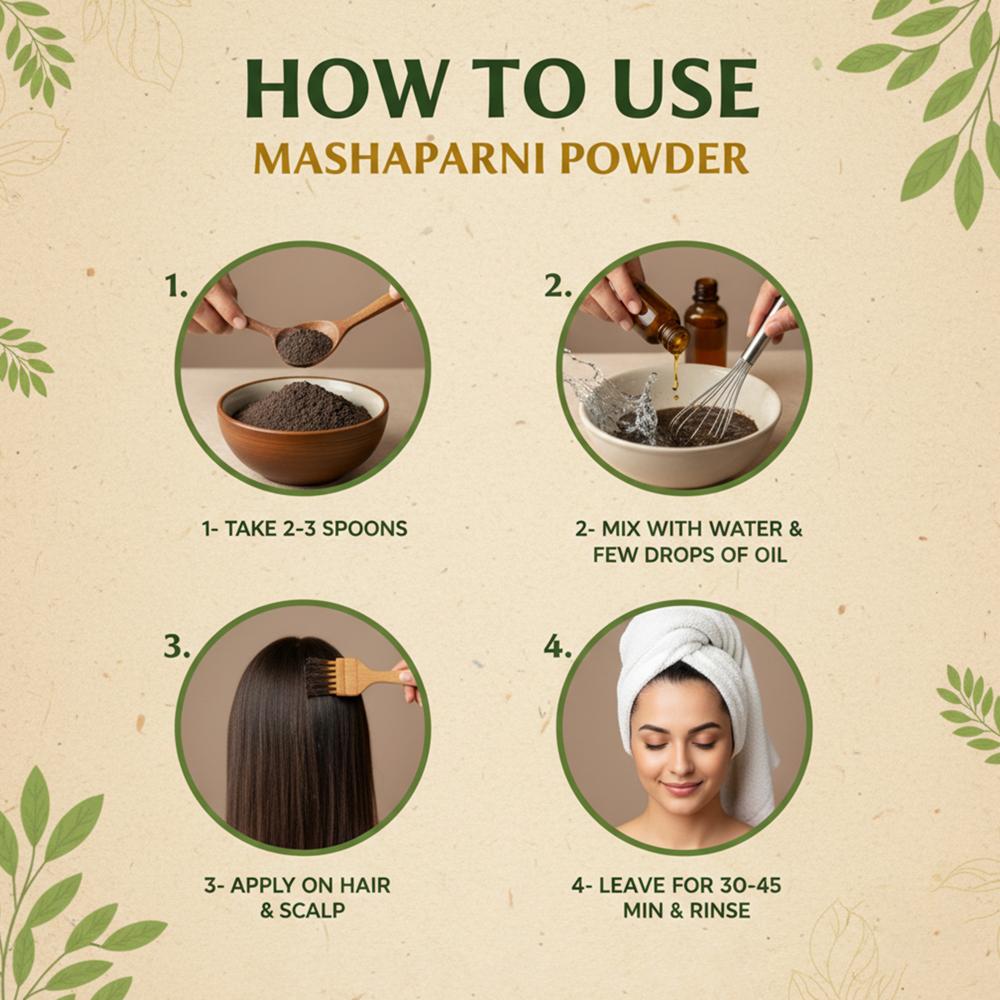 HOW TO USE
MASHAPARNI POWDER

1.

1- TAKE 2-3 SPOONS

2.

2- MIX WITH WATER & FEW DROPS OF OIL

3.

3- APPLY ON HAIR & SCALP

4.

4- LEAVE FOR 30-45 MIN & RINSE