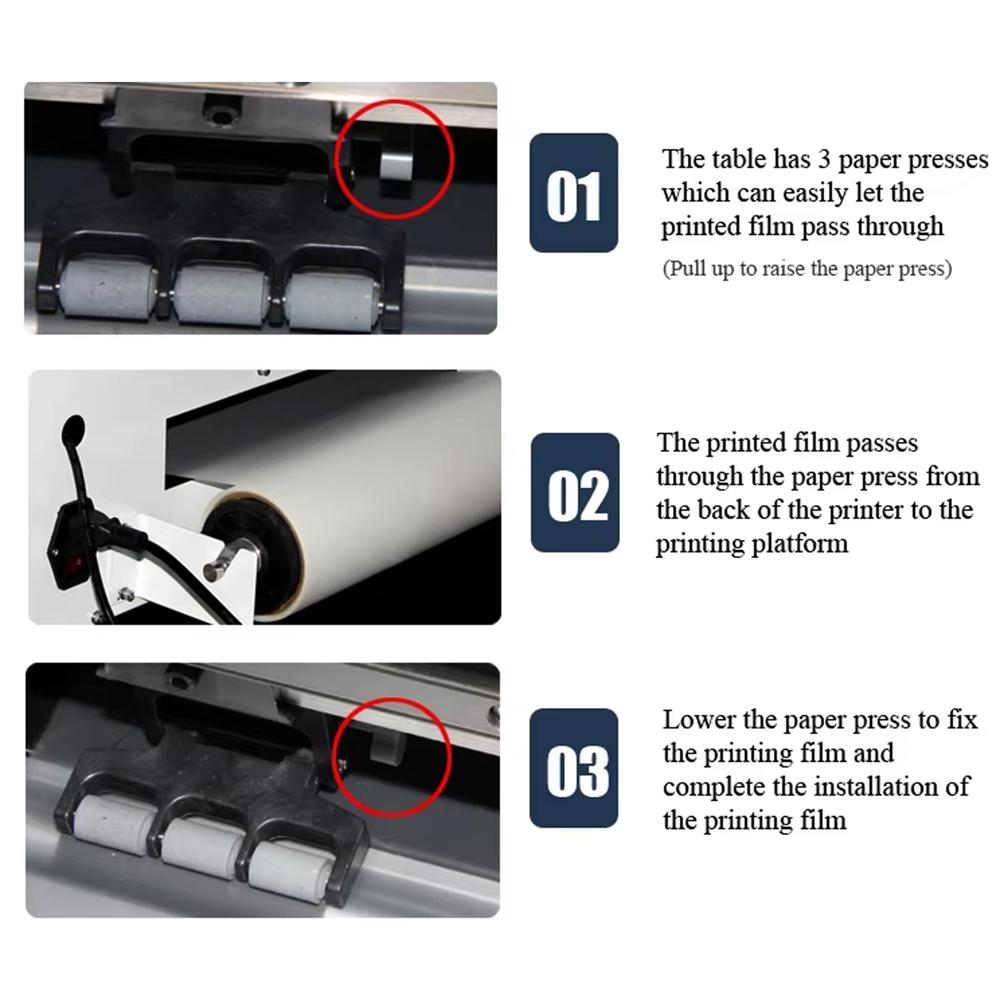 01

The table has 3 paper presses which can easily let the printed film pass through

(Pull up to raise the paper press)

02

The printed film passes through the paper press from the back of the printer to the printing platform

03

Lower the paper press to fix the printing film and complete the installation of the printing film