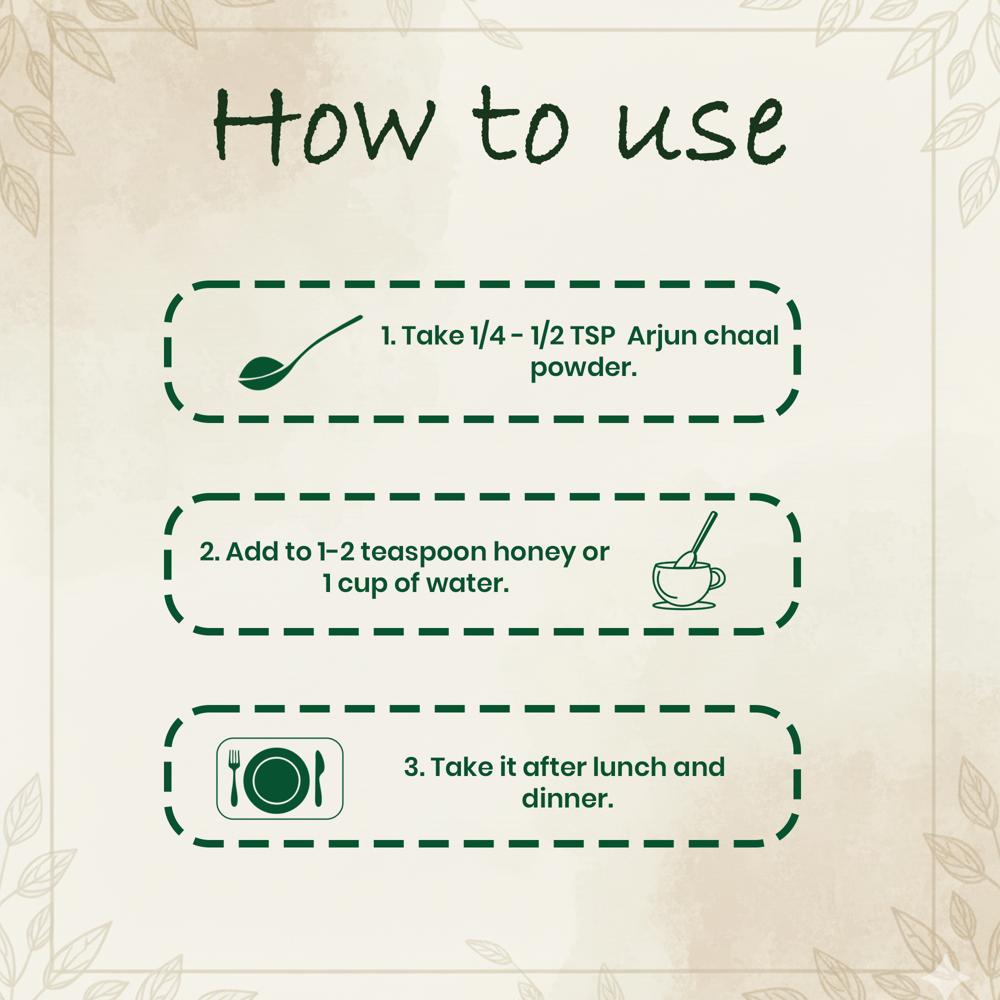 How to use

1. Take 1/4 - 1/2 TSP Arjun chaal powder.

2. Add to 1-2 teaspoon honey or 1 cup of water.

3. Take it after lunch and dinner.