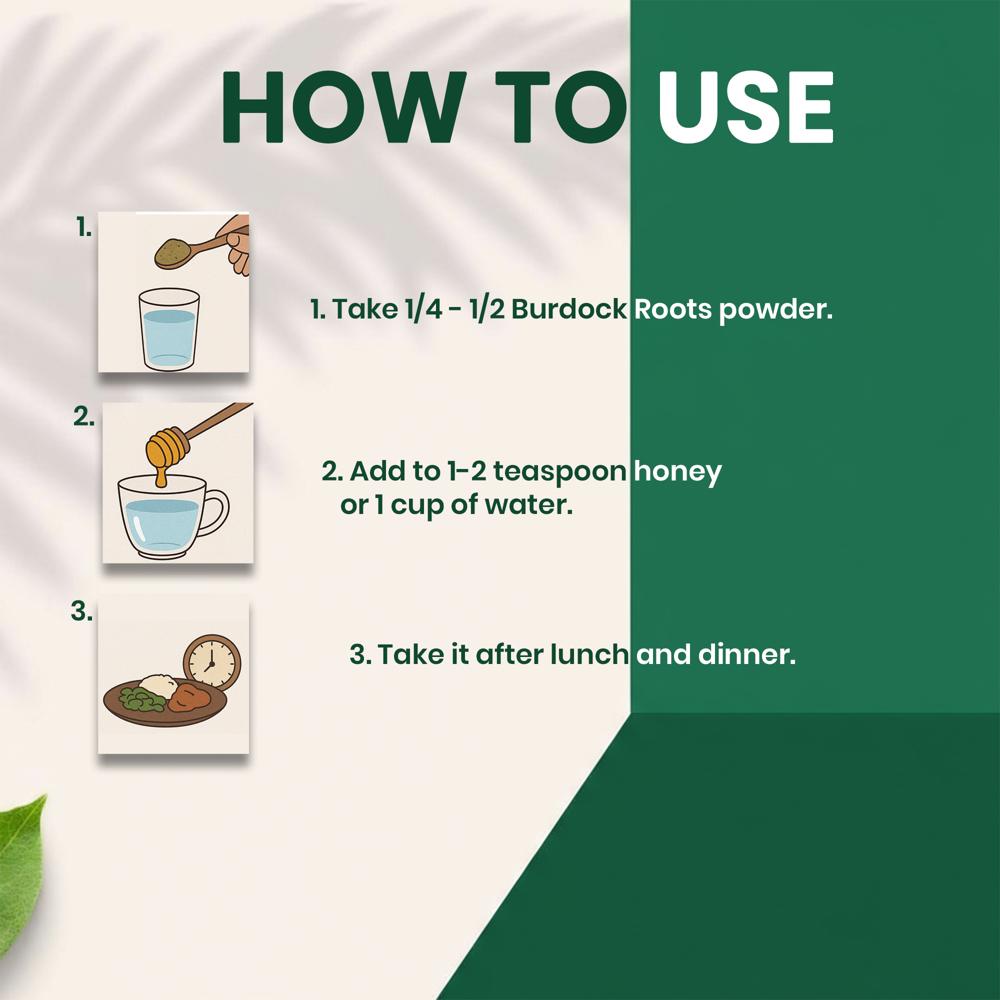 HOW TO USE

1.

1. Take 1/4 - 1/2 Burdock Roots powder.

2.

2. Add to 1-2 teaspoon honey or 1 cup of water.

3.

3. Take it after lunch and dinner.