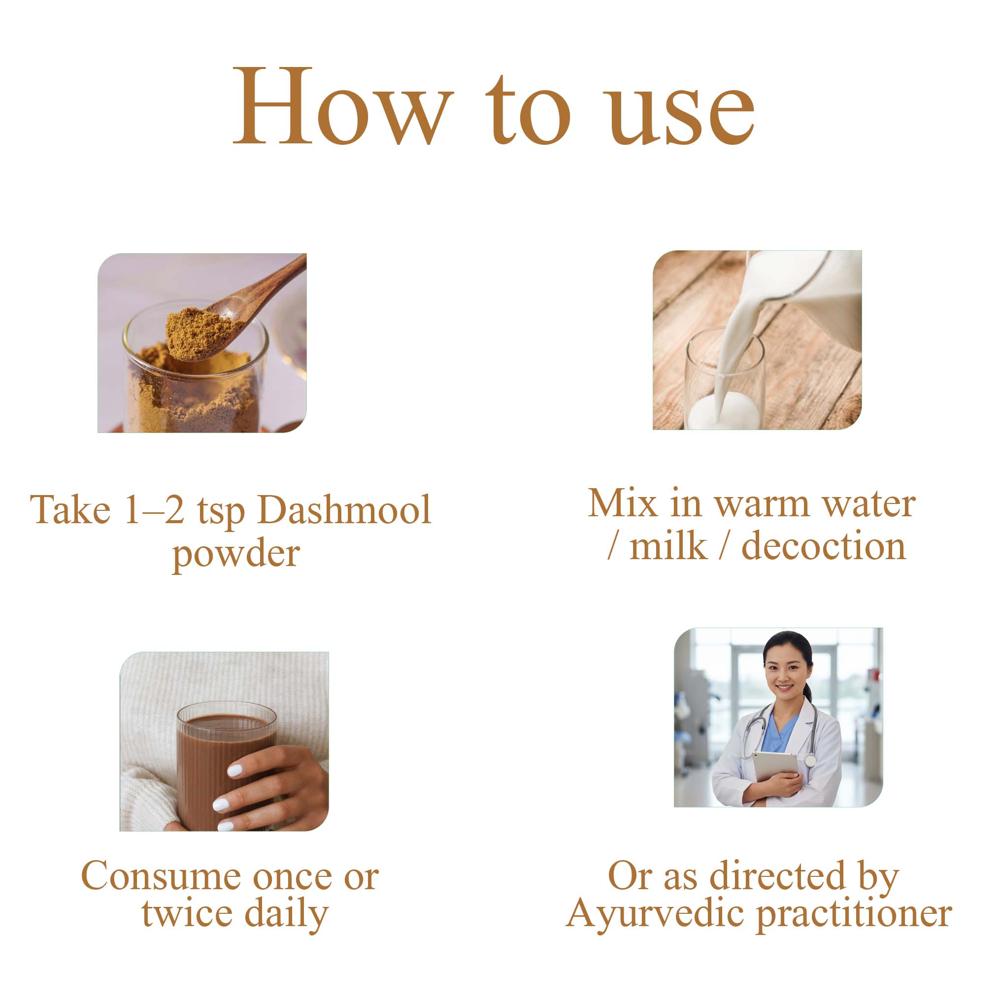 How to use

Take 1–2 tsp Dashmool powder

Mix in warm water / milk / decoction

Consume once or twice daily

Or as directed by Ayurvedic practitioner