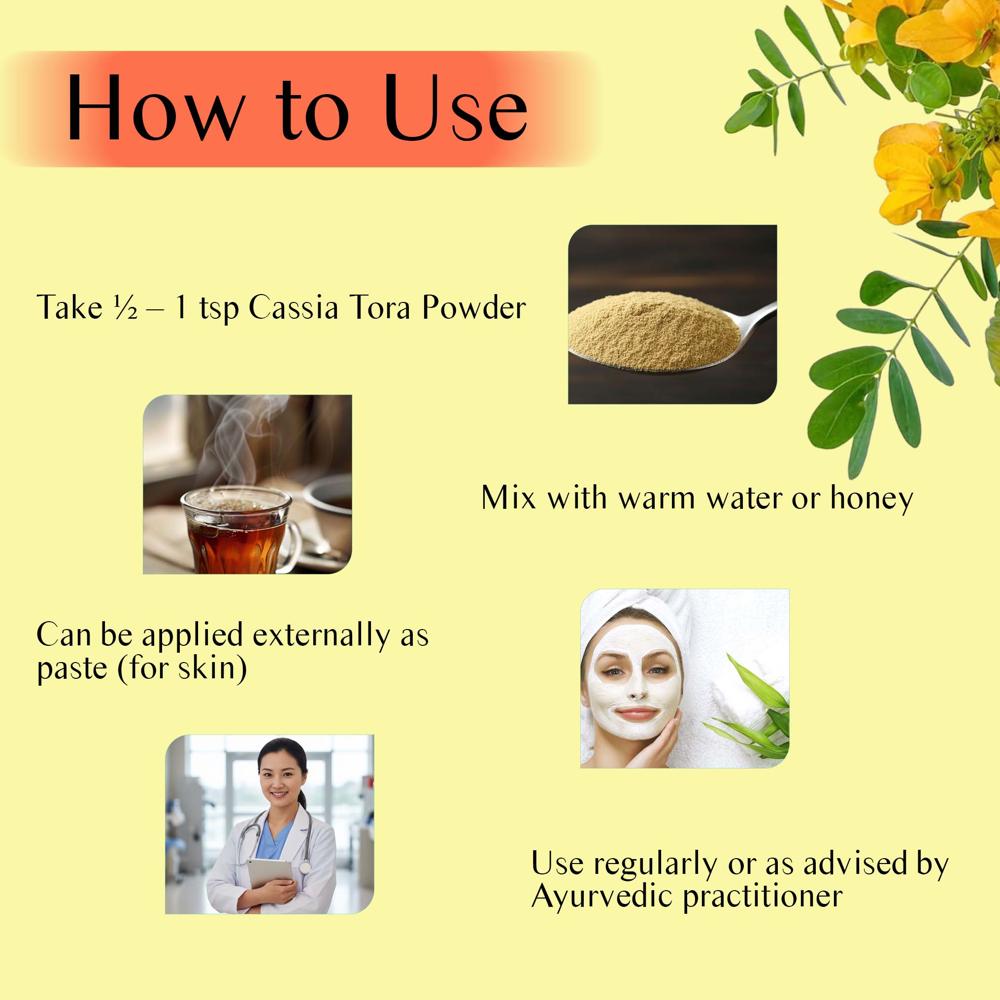 How to Use

Take ½ – 1 tsp Cassia Tora Powder

Mix with warm water or honey

Can be applied externally as paste (for skin)

Use regularly or as advised by Ayurvedic practitioner