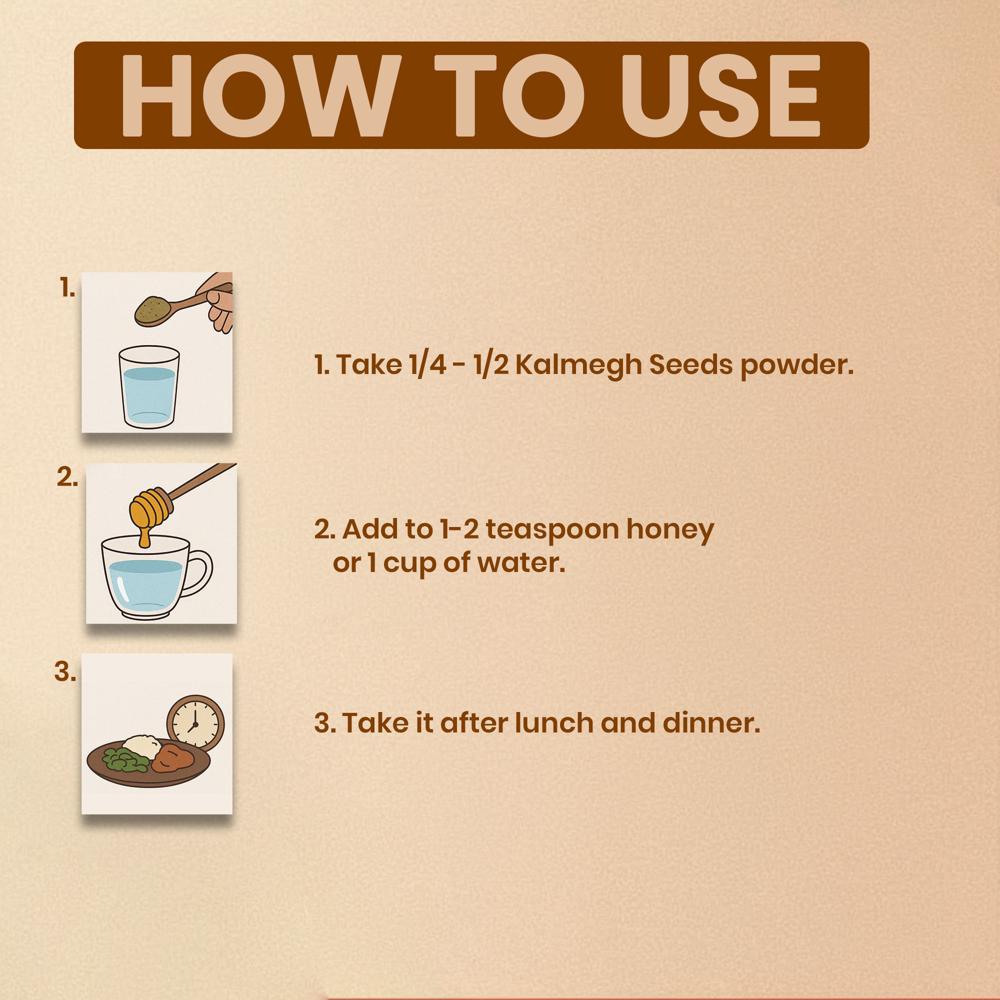 HOW TO USE

1.

1. Take 1/4 - 1/2 Kalmegh Seeds powder.

2.

2. Add to 1-2 teaspoon honey or 1 cup of water.

3.

3. Take it after lunch and dinner.