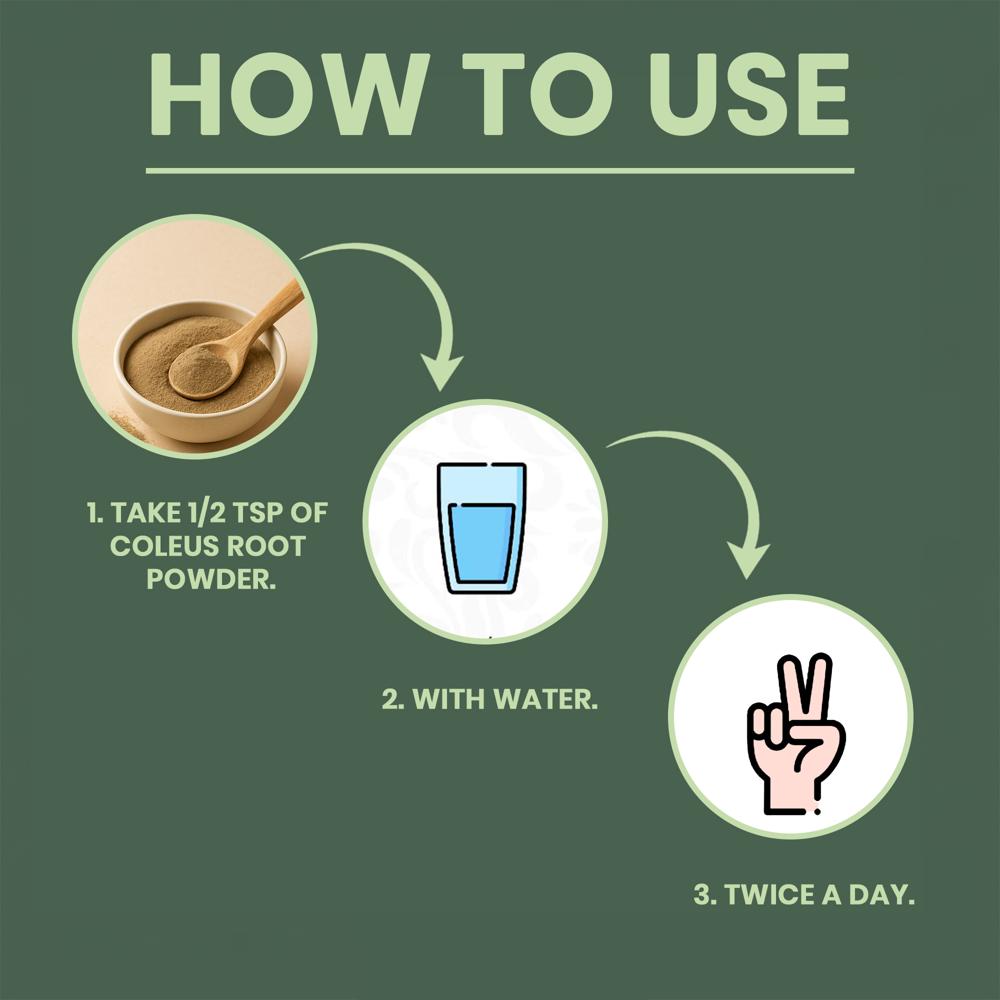 HOW TO USE

1. TAKE 1/2 TSP OF COLEUS ROOT POWDER.

2. WITH WATER.

3. TWICE A DAY.