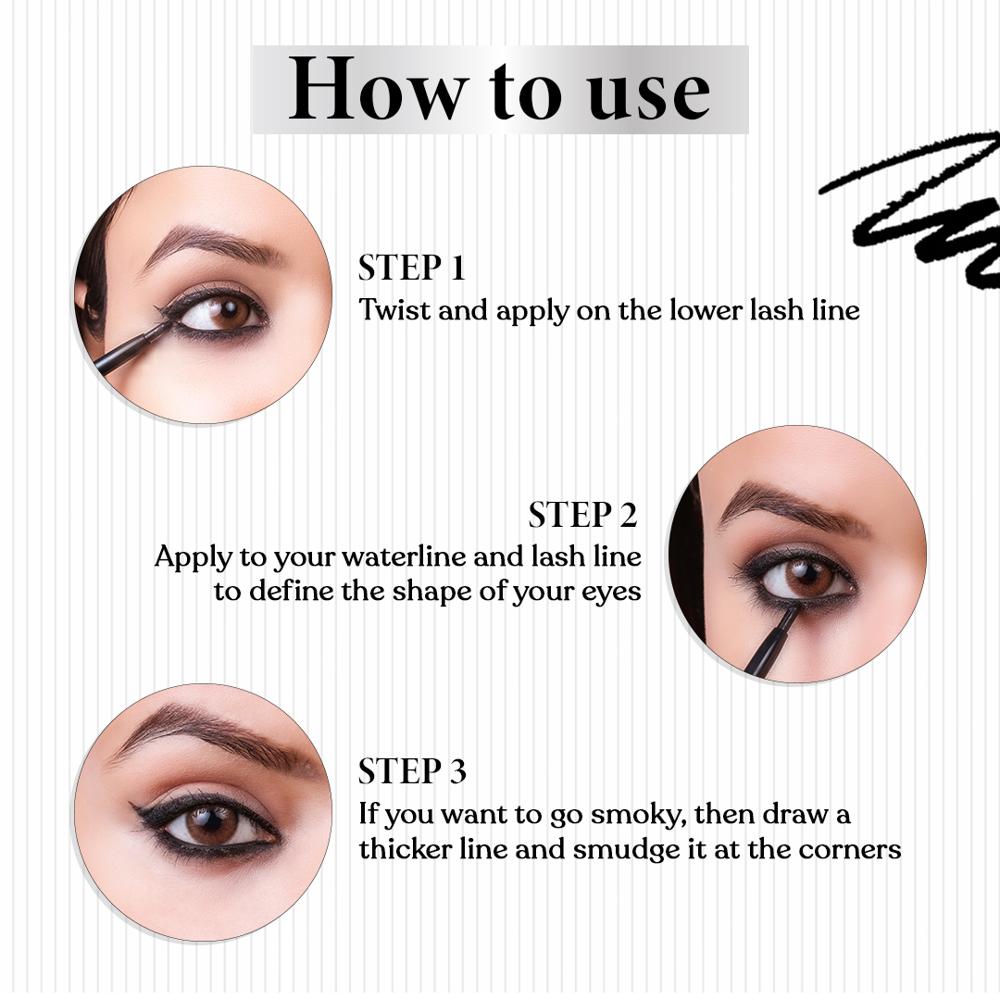 How to use

STEP 1
Twist and apply on the lower lash line

STEP 2
Apply to your waterline and lash line to define the shape of your eyes

STEP 3
If you want to go smoky, then draw a thicker line and smudge it at the corners