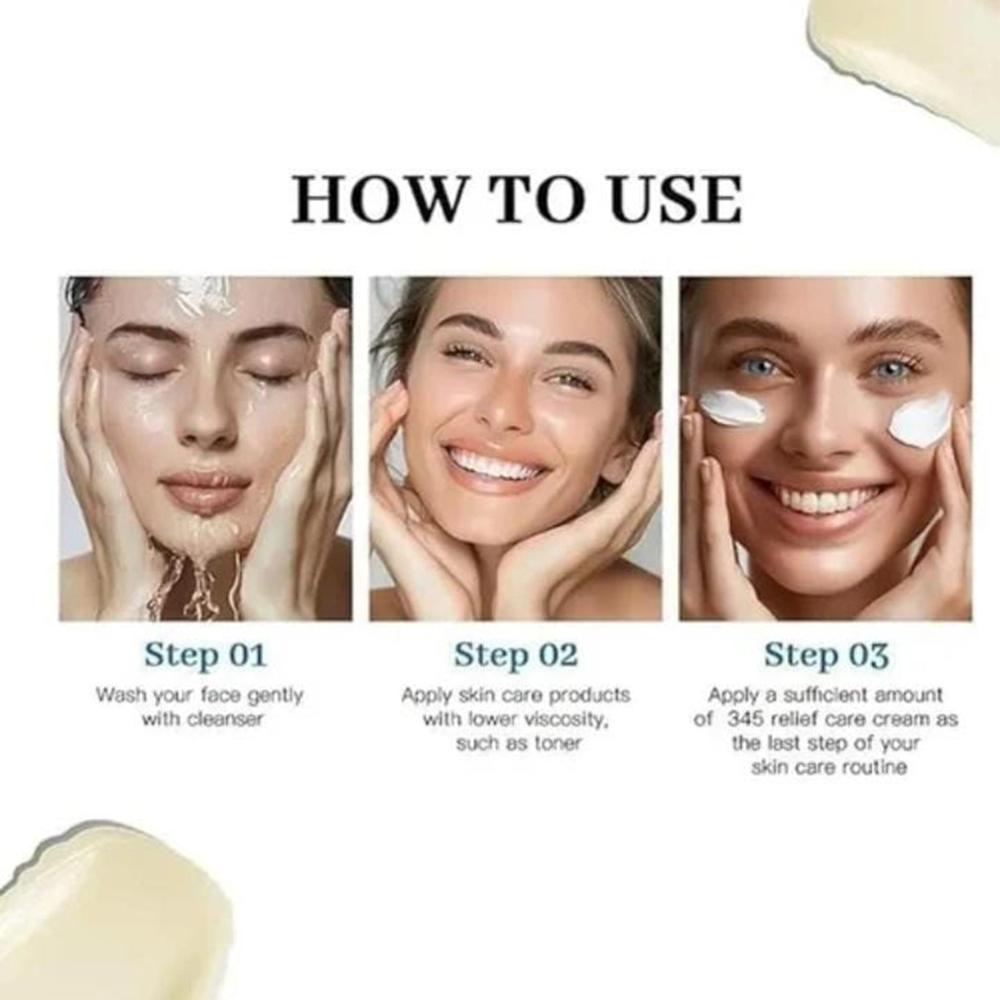 HOW TO USE

Step 01

Wash your face gently with cleanser

Step 02

Apply skin care products with lower viscosity, such as toner

Step 03

Apply a sufficient amount of 345 relief care cream as the last step of your skin care routine