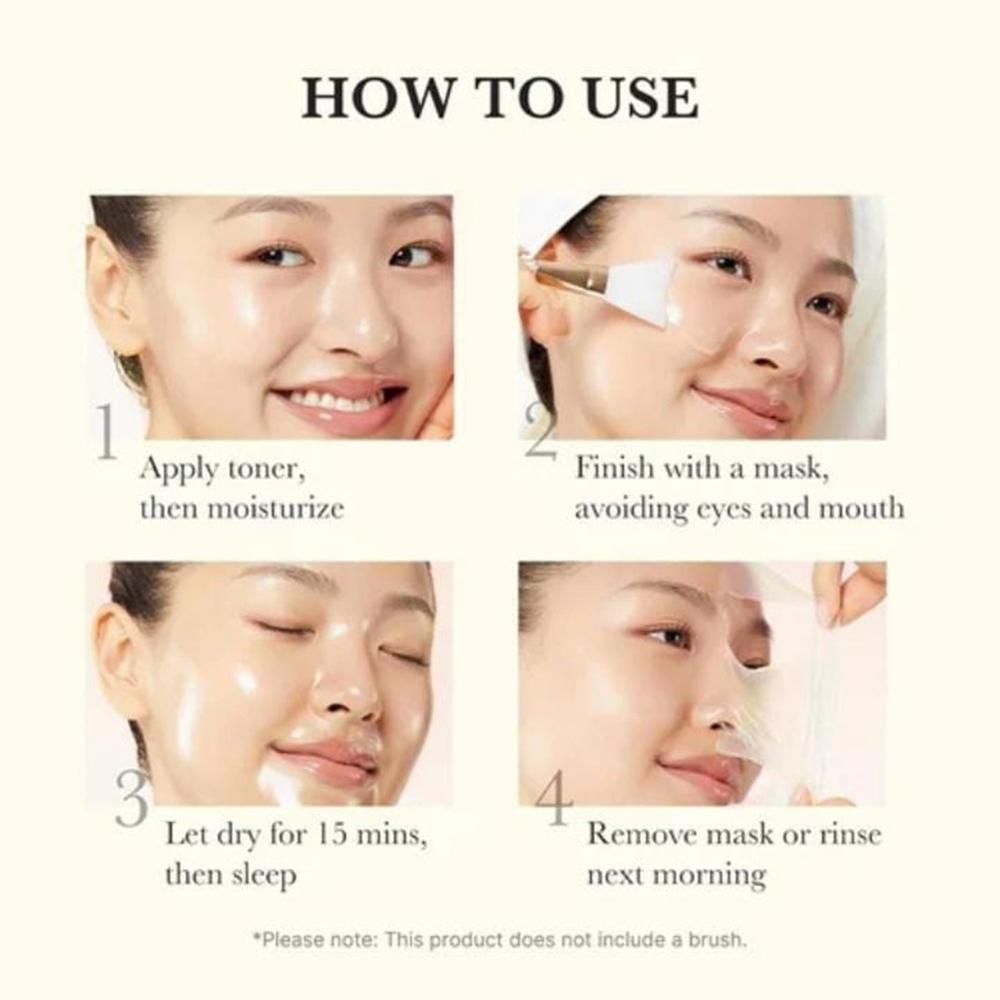 HOW TO USE

1
Apply toner, then moisturize

2
Finish with a mask, avoiding eyes and mouth

3
Let dry for 15 mins, then sleep

4
Remove mask or rinse next morning

*Please note: This product does not include a brush.