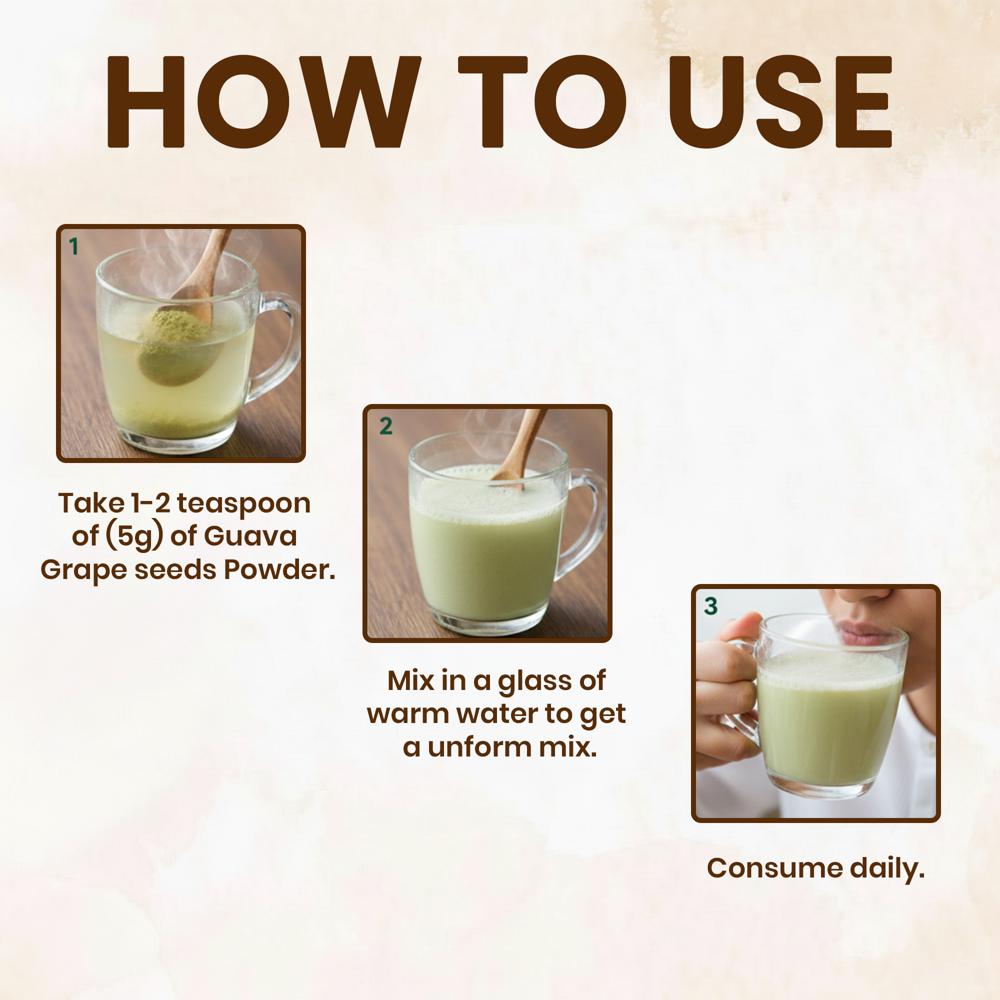 HOW TO USE

1

Take 1-2 teaspoon of (5g) of Guava Grape seeds Powder.

2

Mix in a glass of warm water to get a unform mix.

3

Consume daily.