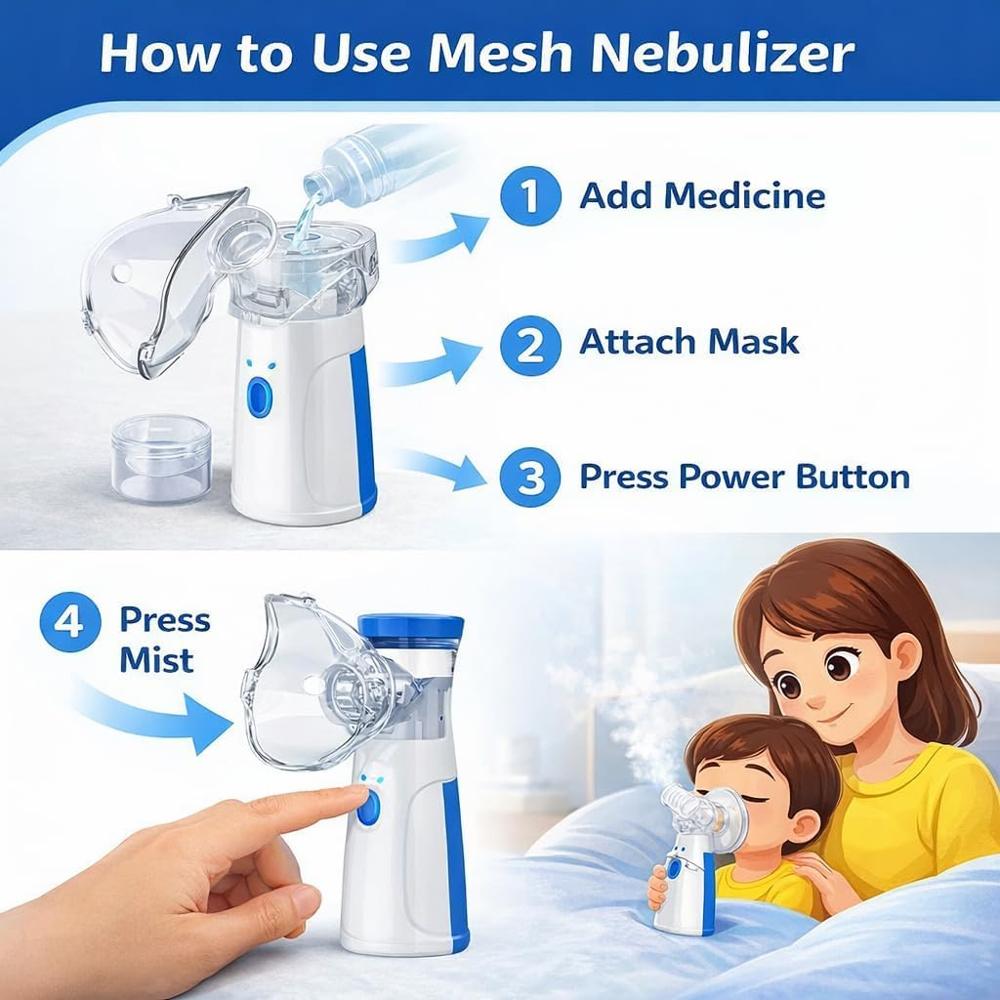 How to Use Mesh Nebulizer

1 Add Medicine

2 Attach Mask

3 Press Power Button

4 Press Mist