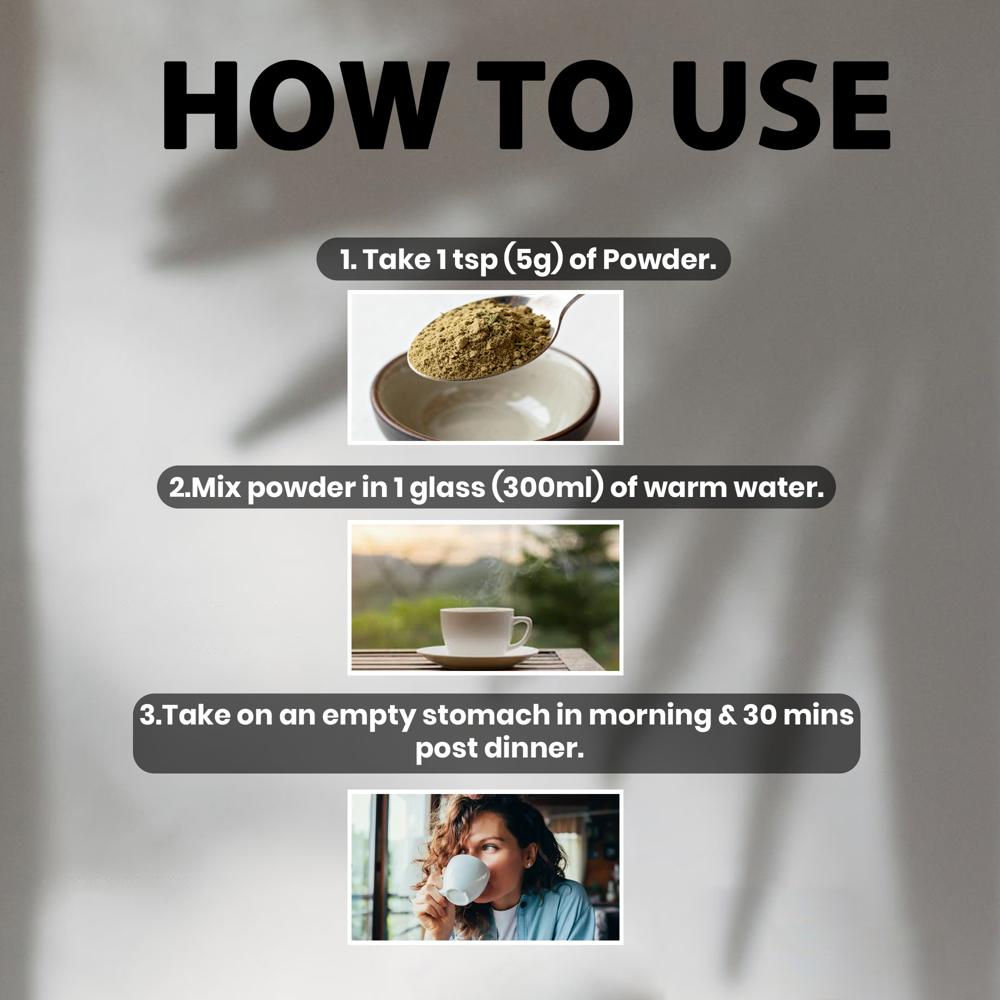 HOW TO USE

1. Take 1 tsp (5g) of Powder.

2.Mix powder in 1 glass (300ml) of warm water.

3.Take on an empty stomach in morning & 30 mins post dinner.