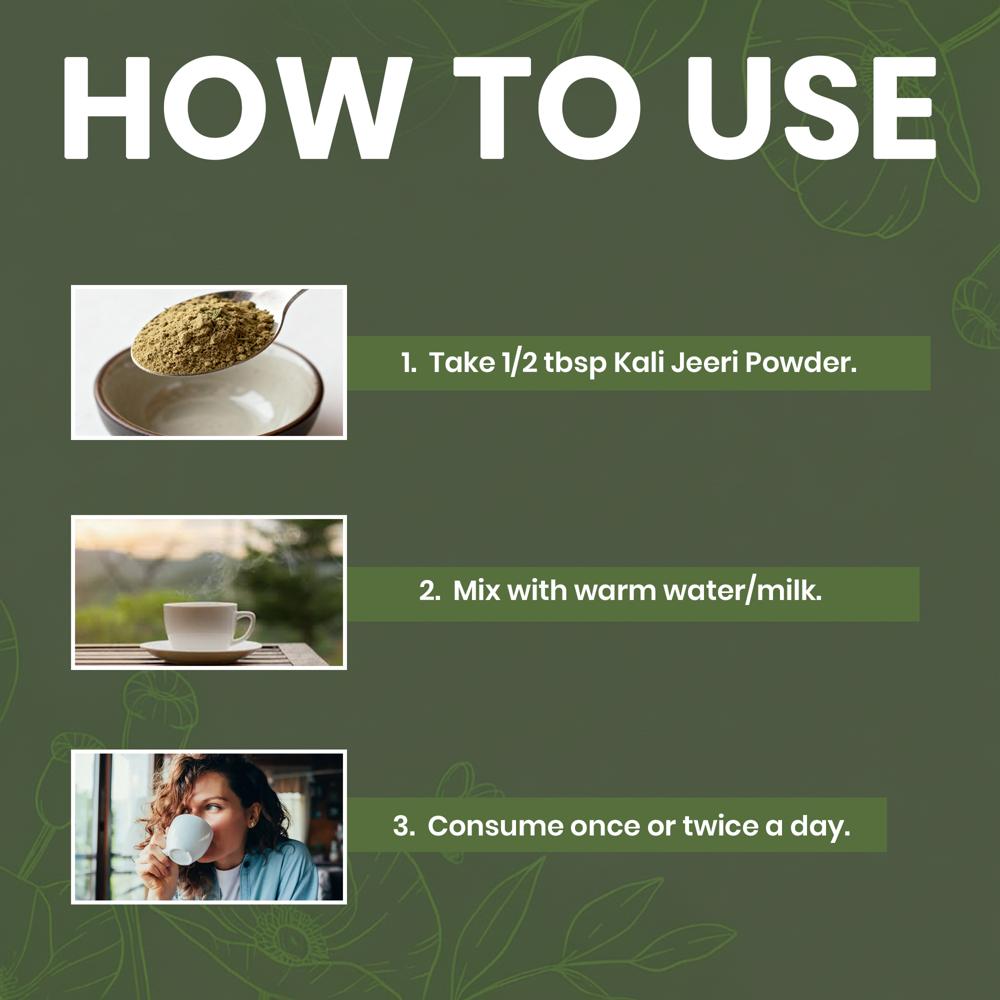 HOW TO USE

1. Take 1/2 tbsp Kali Jeeri Powder.

2. Mix with warm water/milk.

3. Consume once or twice a day.