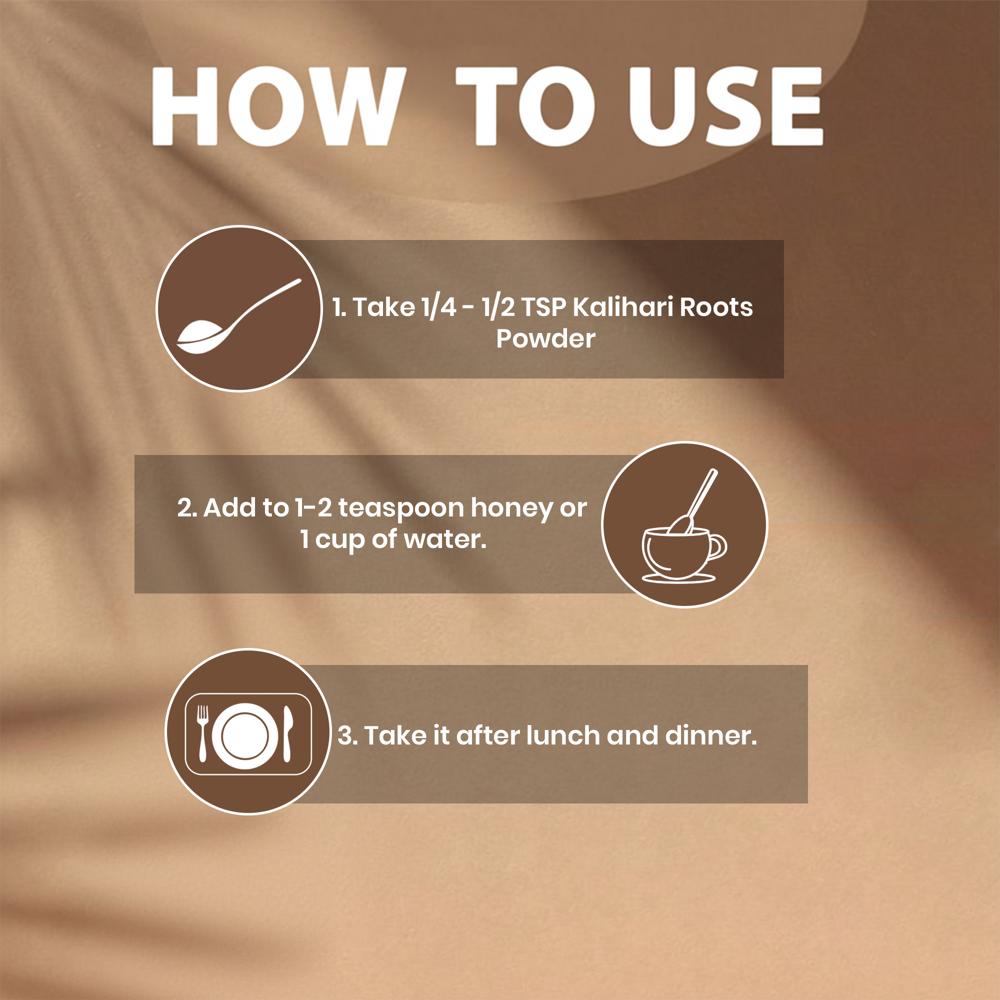 HOW TO USE

1. Take 1/4 - 1/2 TSP Kalihari Roots Powder

2. Add to 1-2 teaspoon honey or 1 cup of water.

3. Take it after lunch and dinner.