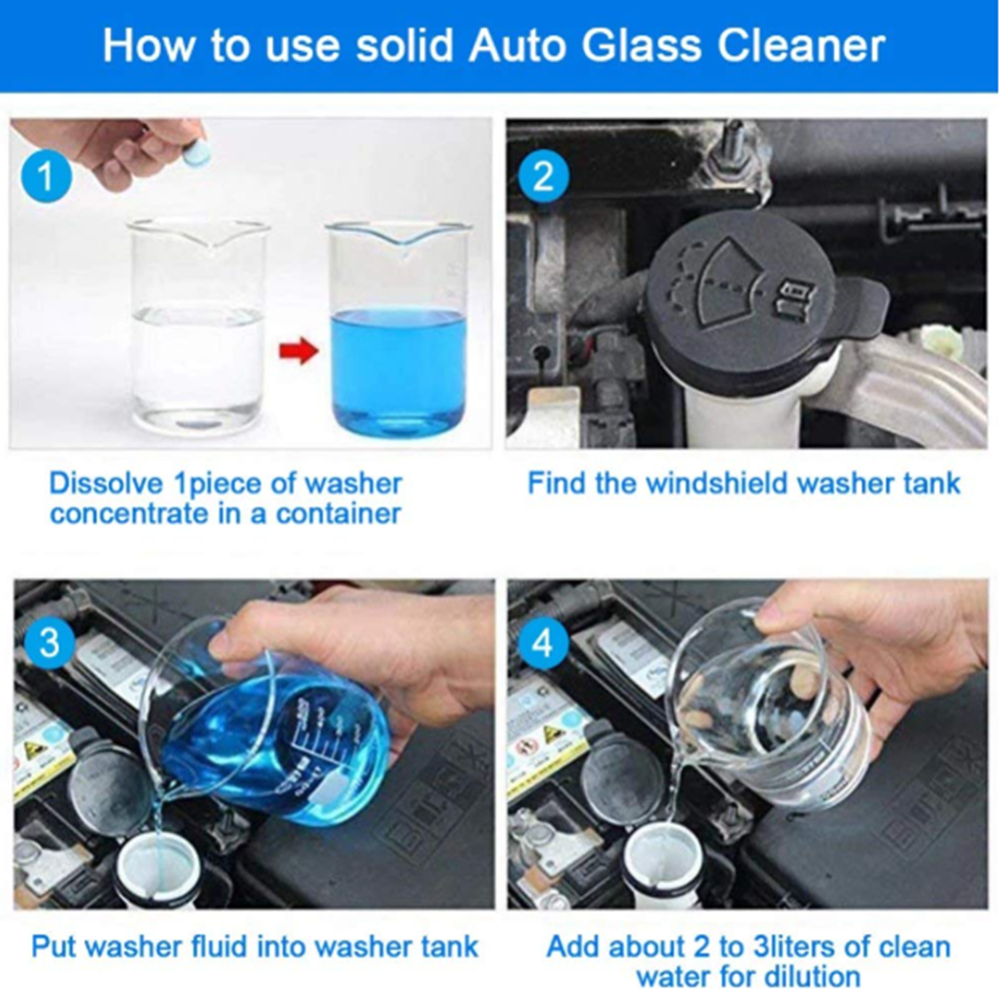 How to use solid Auto Glass Cleaner

1

Dissolve 1piece of washer concentrate in a container

2

Find the windshield washer tank

3

Put washer fluid into washer tank

4

Add about 2 to 3liters of clean water for dilution