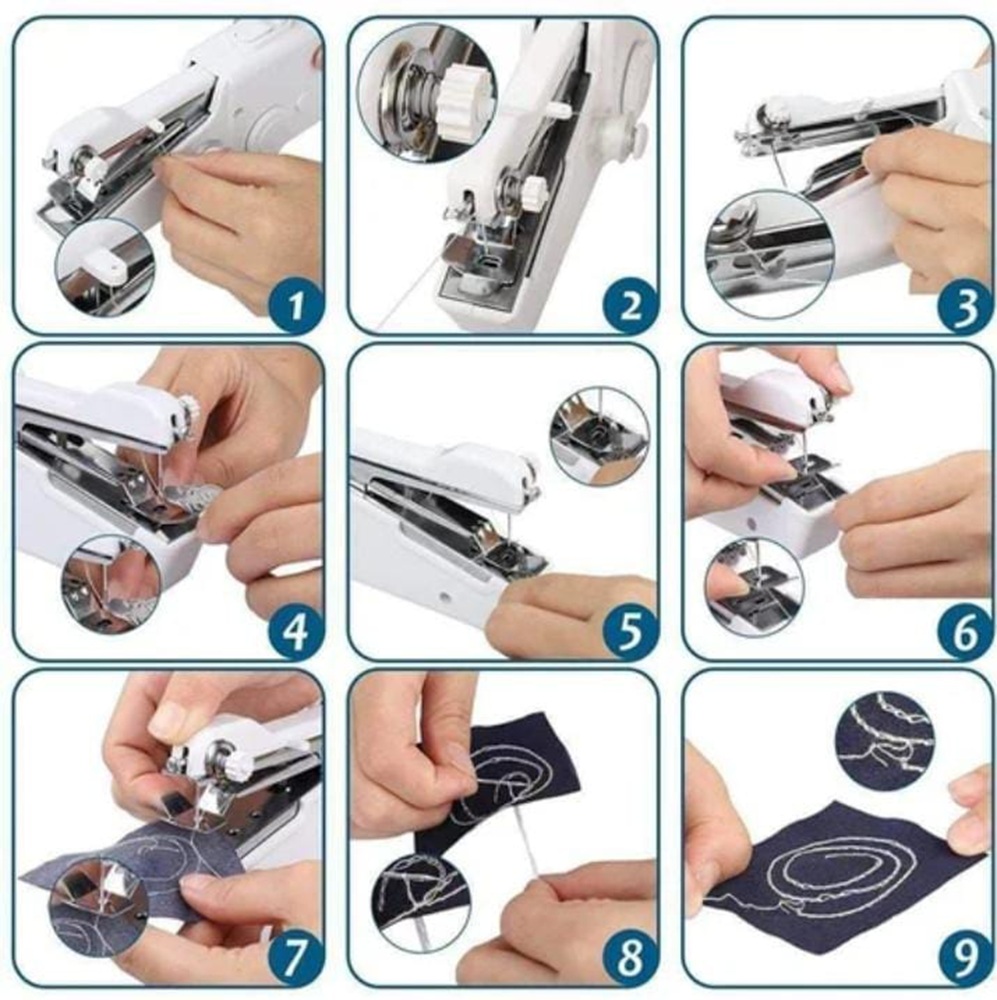 1
2
3
4
5
6
7
8
9