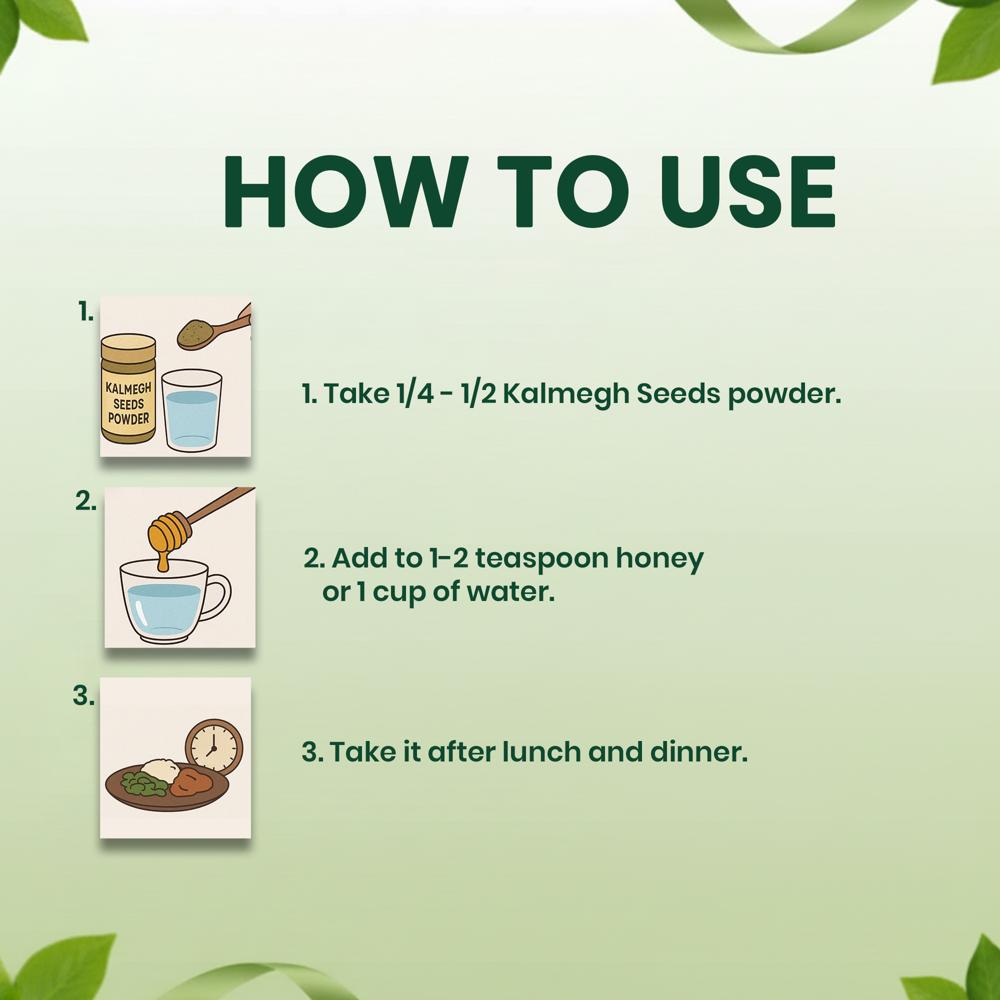 HOW TO USE

1.

KALMEGH SEEDS POWDER

1. Take 1/4 - 1/2 Kalmegh Seeds powder.

2.

2. Add to 1-2 teaspoon honey or 1 cup of water.

3.

3. Take it after lunch and dinner.