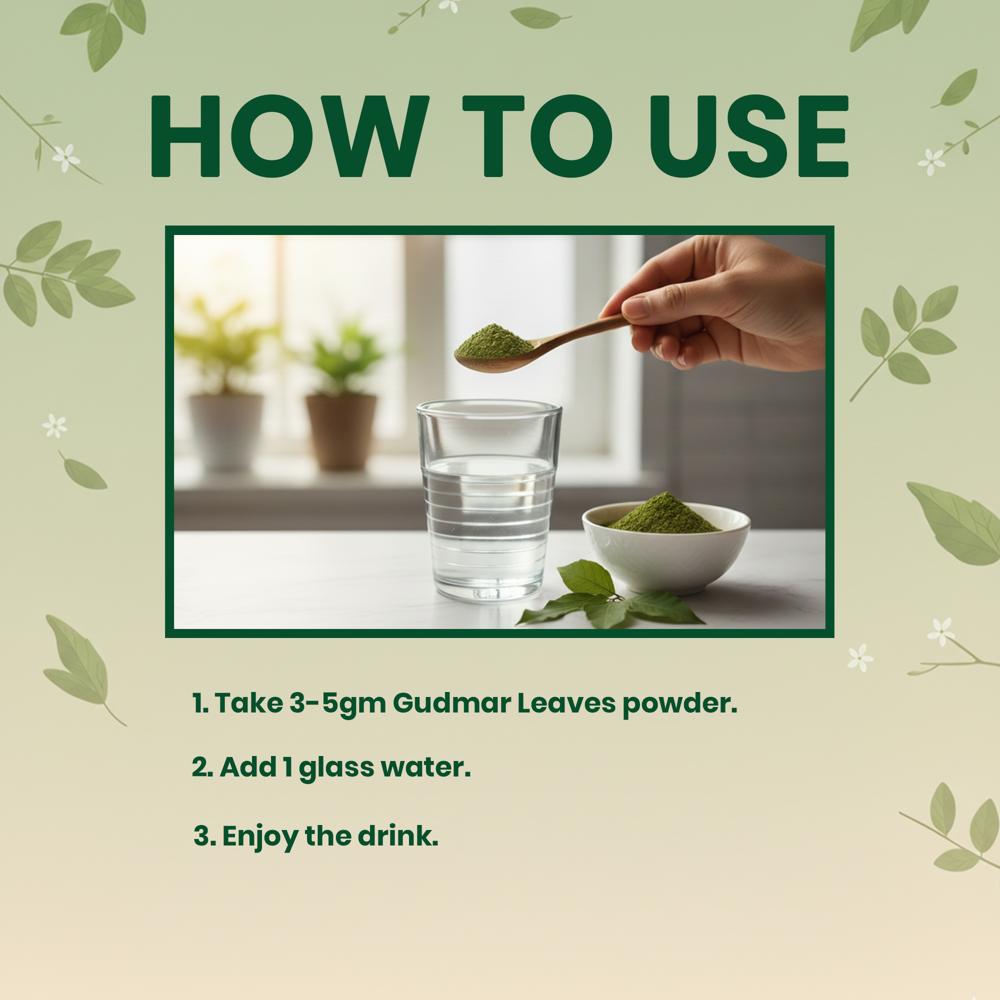 HOW TO USE

1. Take 3-5gm Gudmar Leaves powder.

2. Add 1 glass water.

3. Enjoy the drink.