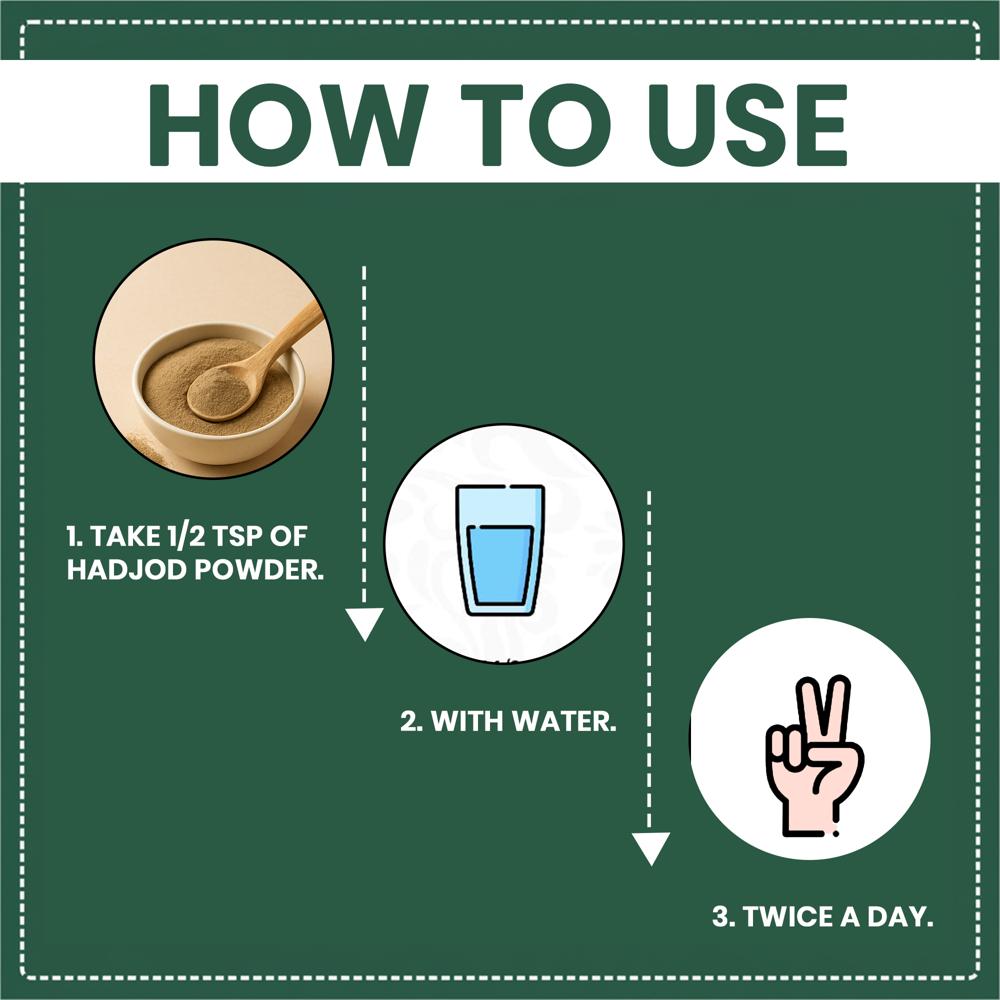 HOW TO USE

1. TAKE 1/2 TSP OF HADJOD POWDER.

2. WITH WATER.

3. TWICE A DAY.