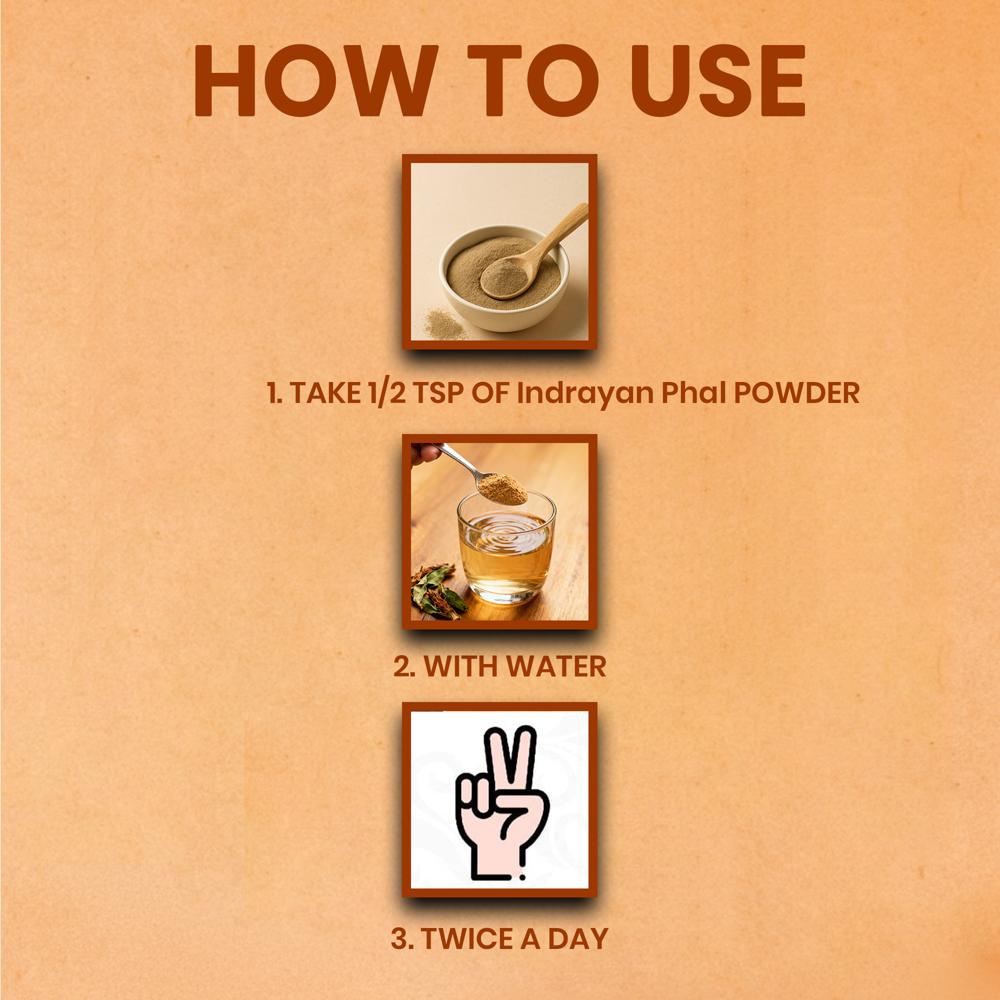 HOW TO USE

1. TAKE 1/2 TSP OF Indrayan Phal POWDER

2. WITH WATER

3. TWICE A DAY