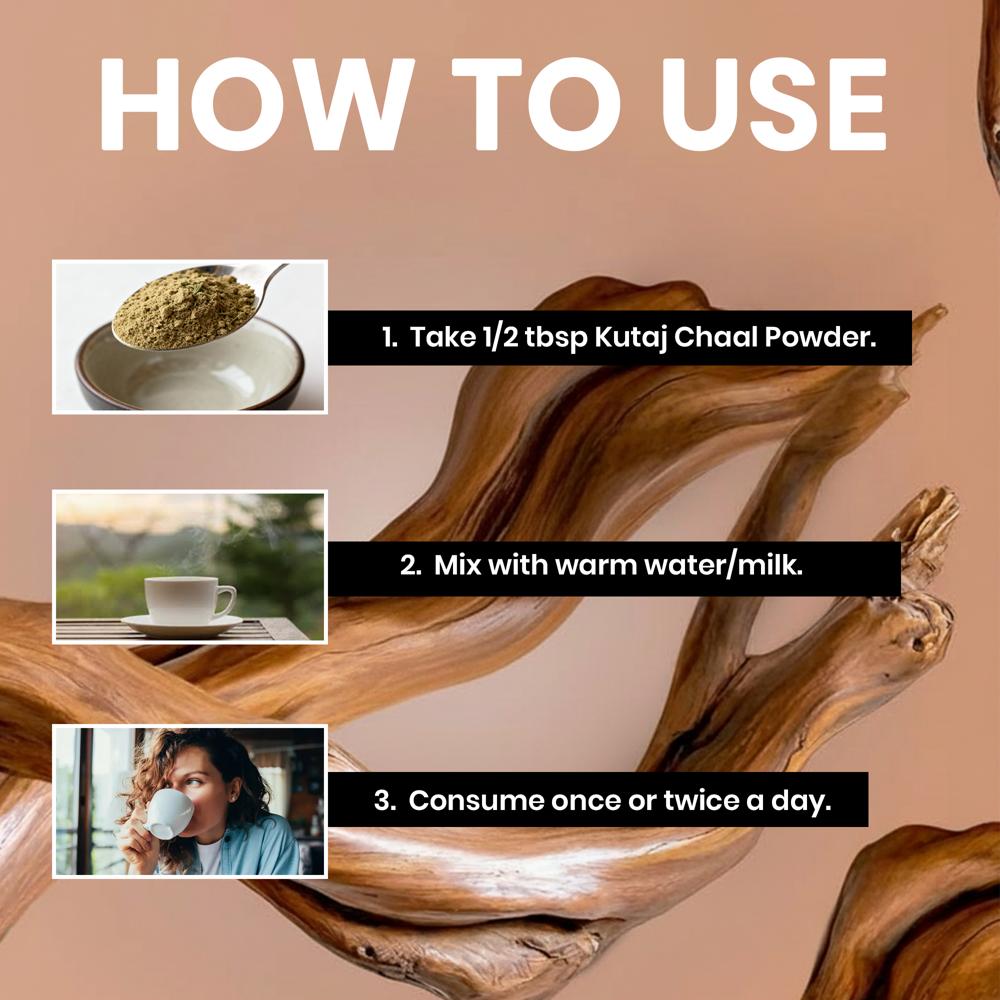 HOW TO USE

1. Take 1/2 tbsp Kutaj Chaal Powder.

2. Mix with warm water/milk.

3. Consume once or twice a day.