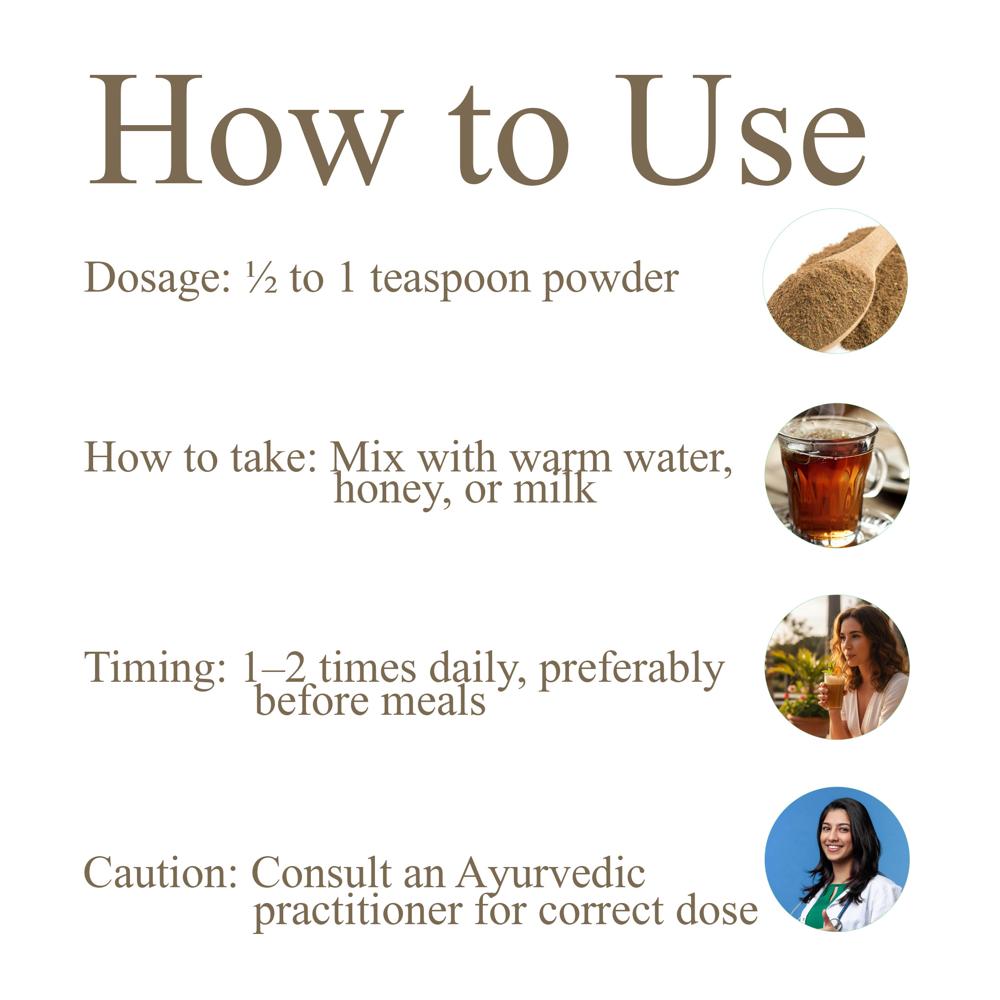 How to Use

Dosage: ½ to 1 teaspoon powder

How to take: Mix with warm water, honey, or milk

Timing: 1–2 times daily, preferably before meals

Caution: Consult an Ayurvedic practitioner for correct dose