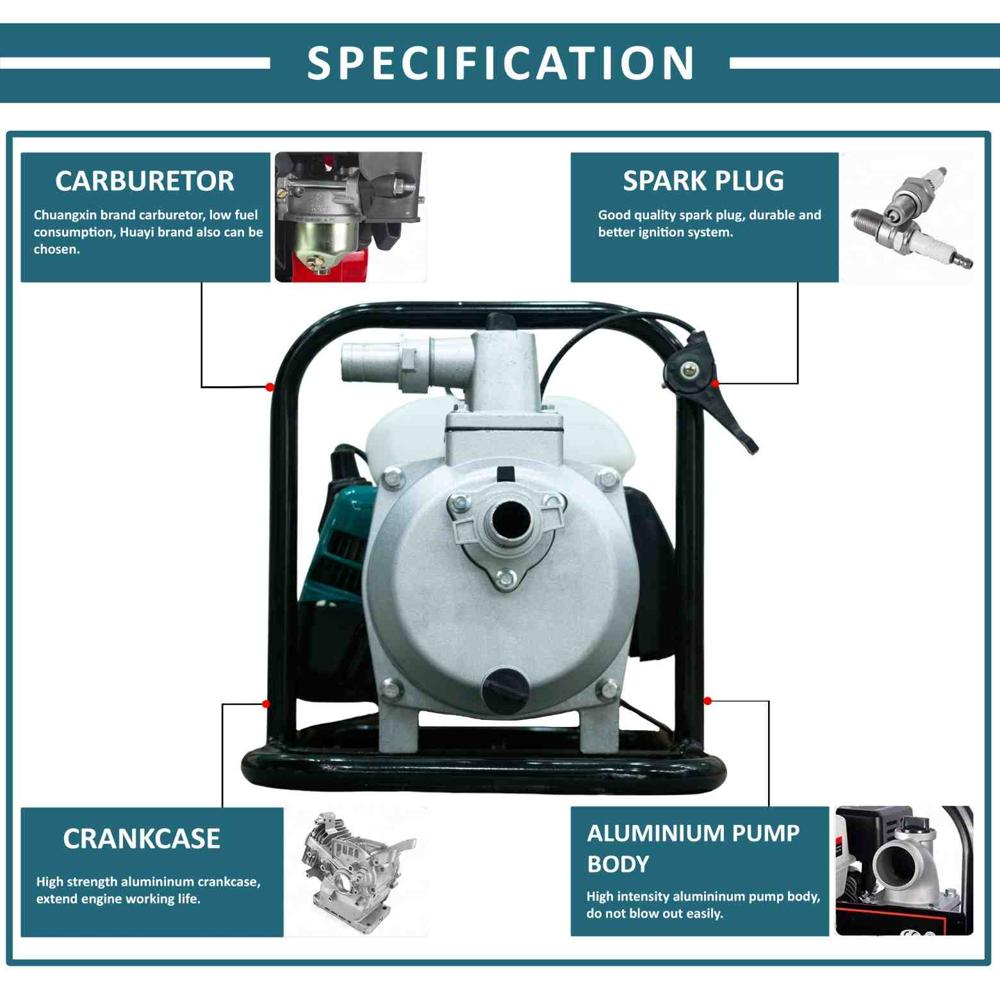 SPECIFICATION

CARBURETOR

Chuangxin brand carburetor, low fuel consumption, Huayi brand also can be chosen.

SPARK PLUG

Good quality spark plug, durable and better ignition system.

CRANKCASE

High strength alumininum crankcase, extend engine working life.

ALUMINIUM PUMP BODY

High intensity alumininum pump body, do not blow out easily.