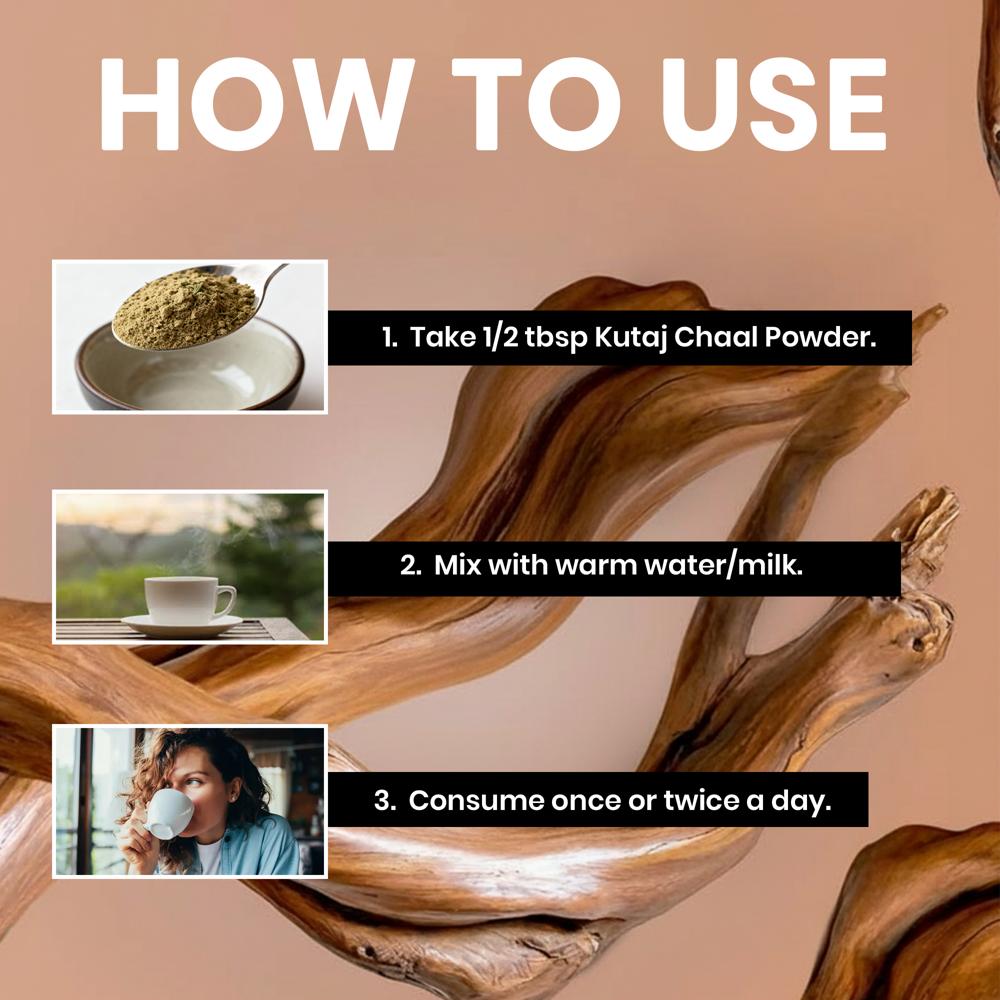 HOW TO USE

1. Take 1/2 tbsp Kutaj Chaal Powder.

2. Mix with warm water/milk.

3. Consume once or twice a day.