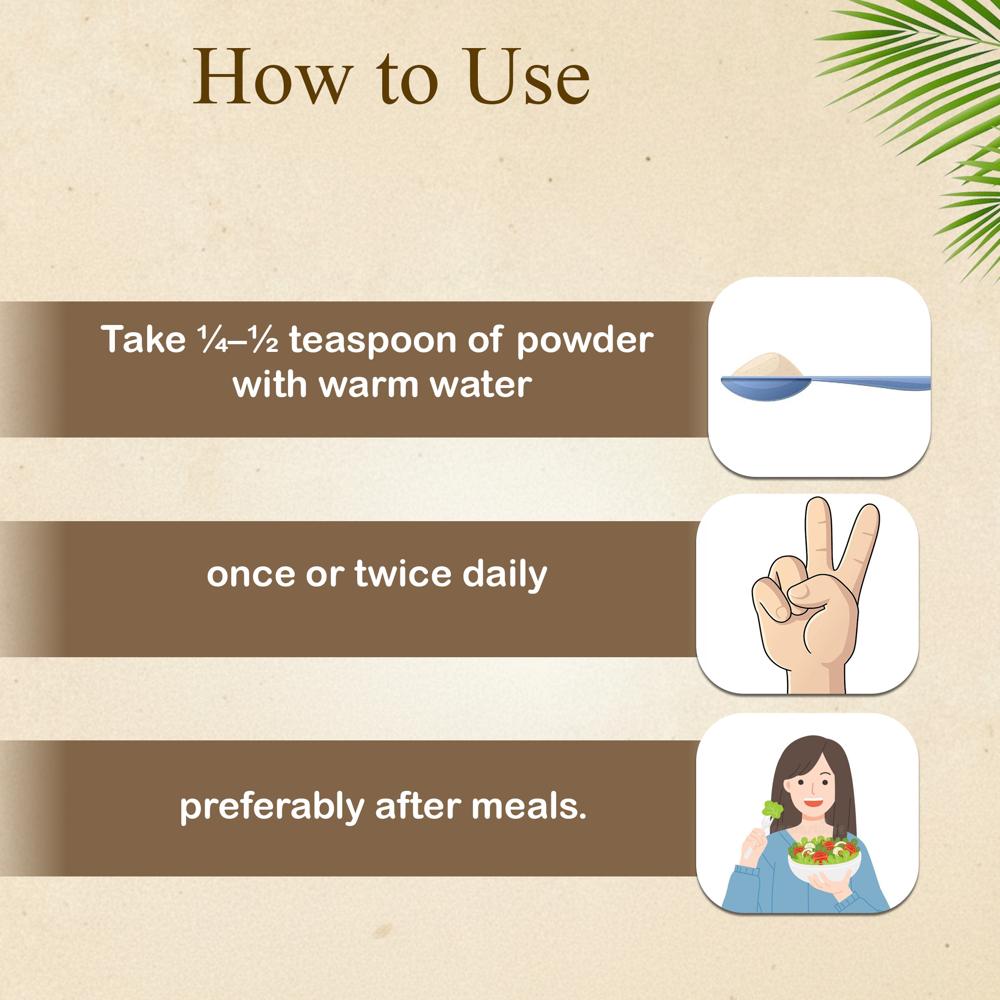 How to Use

Take ¼–½ teaspoon of powder with warm water

once or twice daily

preferably after meals.