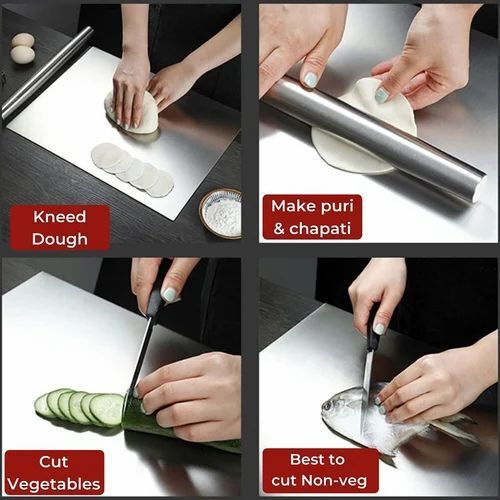 Kneed Dough

Make puri & chapati

Cut Vegetables

Best to cut Non-veg