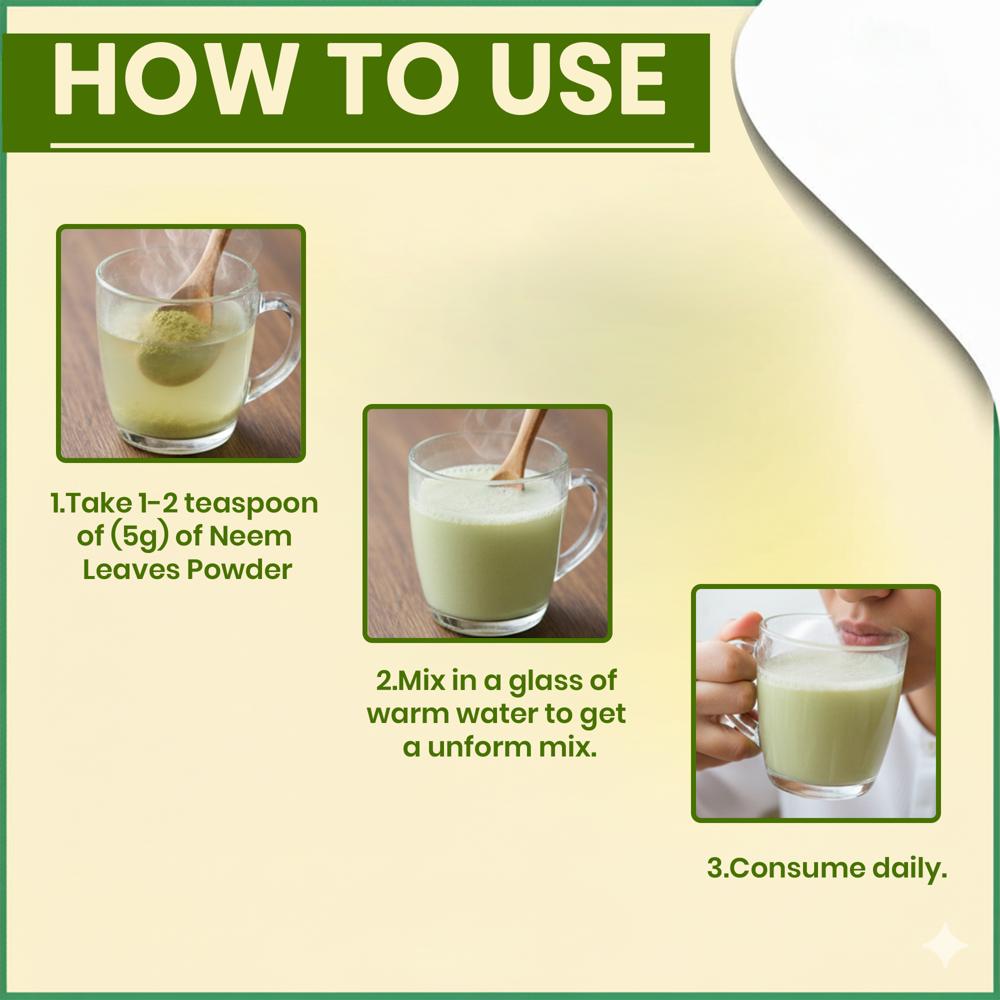 HOW TO USE

1.Take 1-2 teaspoon of (5g) of Neem Leaves Powder

2.Mix in a glass of warm water to get a unform mix.

3.Consume daily.