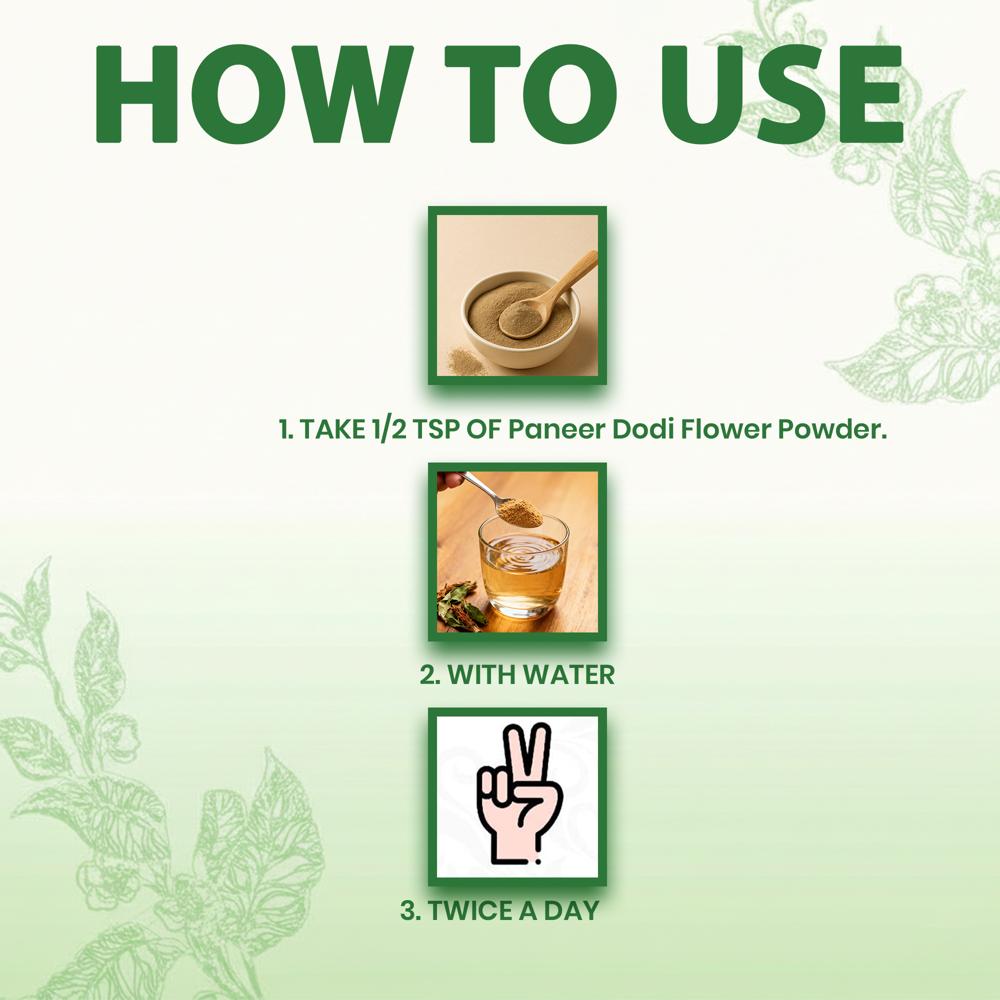 HOW TO USE

1. TAKE 1/2 TSP OF Paneer Dodi Flower Powder.

2. WITH WATER

3. TWICE A DAY