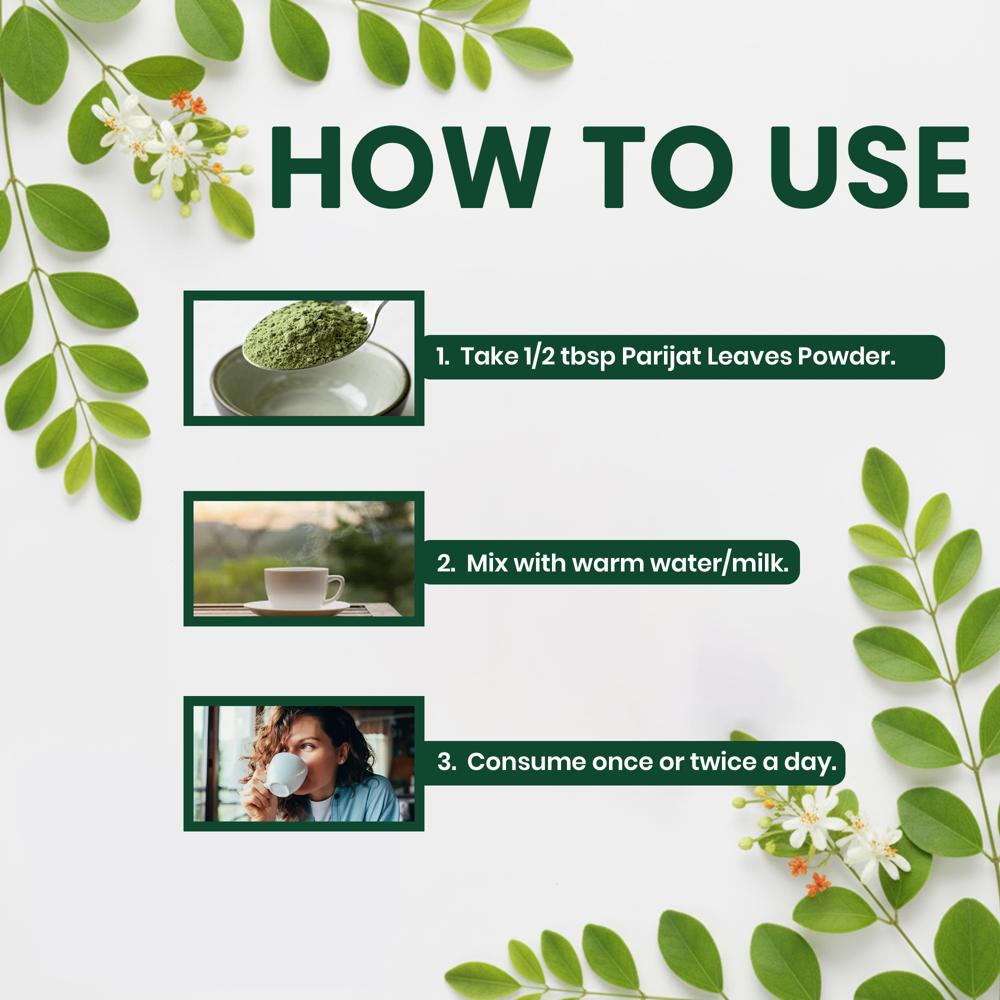 HOW TO USE

1. Take 1/2 tbsp Parijat Leaves Powder.

2. Mix with warm water/milk.

3. Consume once or twice a day.