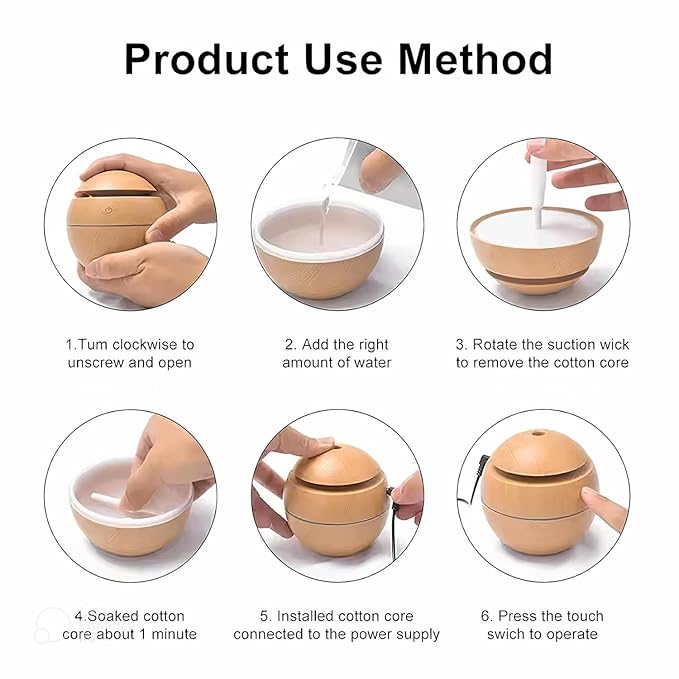 Product Use Method

1.Tum clockwise to unscrew and open

2. Add the right amount of water

3. Rotate the suction wick to remove the cotton core

4.Soaked cotton core about 1 minute

5. Installed cotton core connected to the power supply

6. Press the touch swich to operate